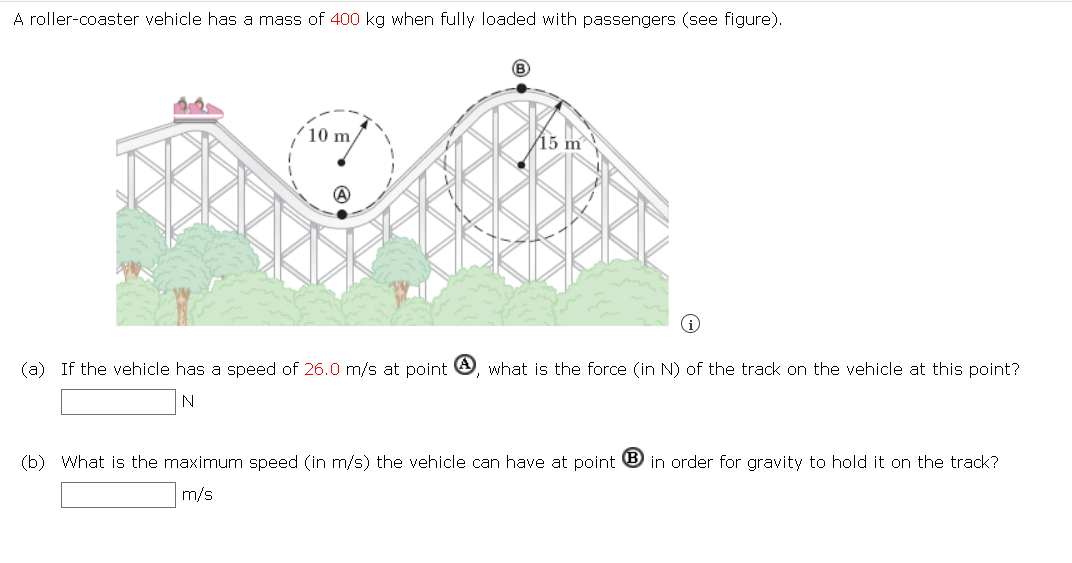 A roller-coaster vehicle has a mass of 400 kg when fully loaded with passengers (see figure).

B

10 m

15 m

A

i

(a) If the vehicle has a speed of 26.0 m/s at point A, what is the force (in N) of the track on the vehicle at this point?

N

(b) What is the maximum speed (in m/s) the vehicle can have at point B in order for gravity to hold it on the track?

m/s