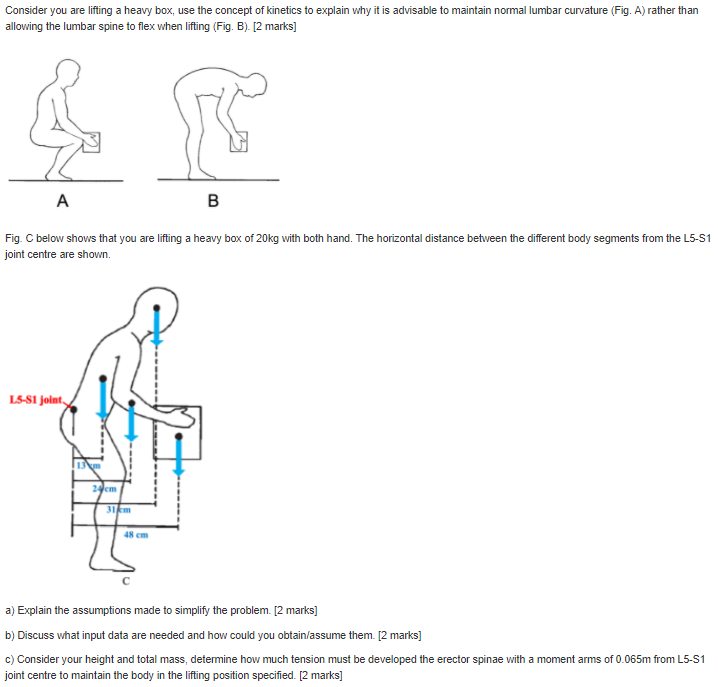 Consider you are lifting a heavy box, use the concept of kinetics to explain why it is advisable to maintain normal lumbar curvature (Fig. A) rather than allowing the lumbar spine to flex when lifting (Fig. B). [2 marks]

A

B

Fig. C below shows that you are lifting a heavy box of 20kg with both hand. The horizontal distance between the different body segments from the L5-S1 joint centre are shown.

L5-S1 joint

13 cm

24 cm

31 cm

48 cm

C

a) Explain the assumptions made to simplify the problem. [2 marks]

b) Discuss what input data are needed and how could you obtain/assume them. [2 marks]

c) Consider your height and total mass, determine how much tension must be developed the erector spinae with a moment arms of 0.065m from L5-S1 joint centre to maintain the body in the lifting position specified. [2 marks]