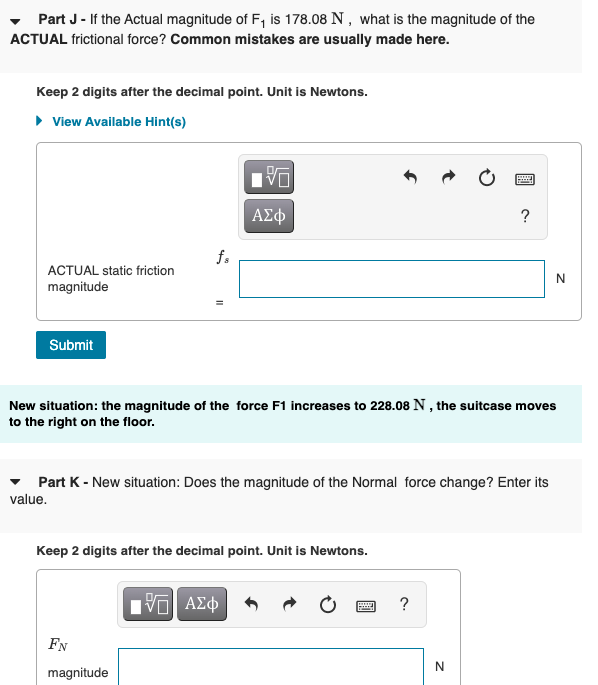 Part J - If the Actual magnitude of $F_1$ is 178.08 N , what is the magnitude of the ACTUAL frictional force? Common mistakes are usually made here.

Keep 2 digits after the decimal point. Unit is Newtons.

View Available Hint(s)

ΑΣφ

?

ACTUAL static friction magnitude

$f_s$ =

N

Submit

New situation: the magnitude of the force F1 increases to 228.08 N , the suitcase moves to the right on the floor.

Part K - New situation: Does the magnitude of the Normal force change? Enter its value.

Keep 2 digits after the decimal point. Unit is Newtons.

ΑΣφ

?

$F_N$

magnitude

N