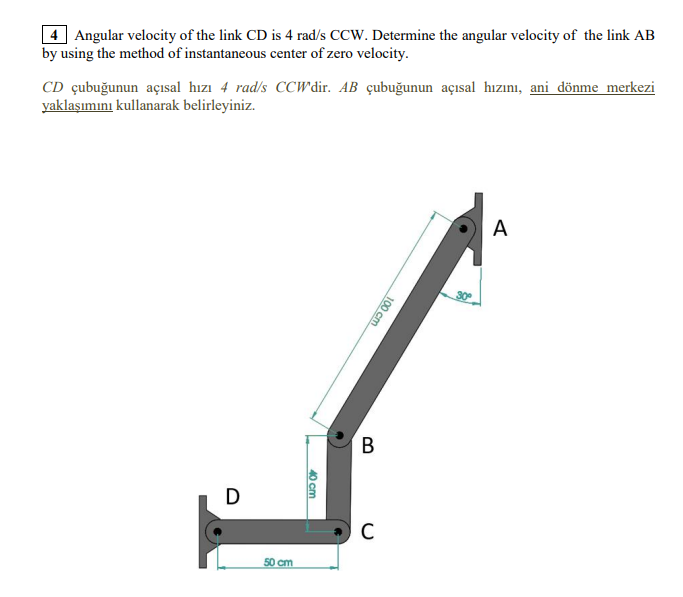 4 Angular velocity of the link CD is 4 rad/s CCW. Determine the angular velocity of the link AB by using the method of instantaneous center of zero velocity.

CD çubuğunun açısal hızı 4 rad/s CCW'dir. AB çubuğunun açısal hızını, ani dönme merkezi yaklaşımını kullanarak belirleyiniz.

A

30°

100 cm

B

40 cm

D

C

50 cm