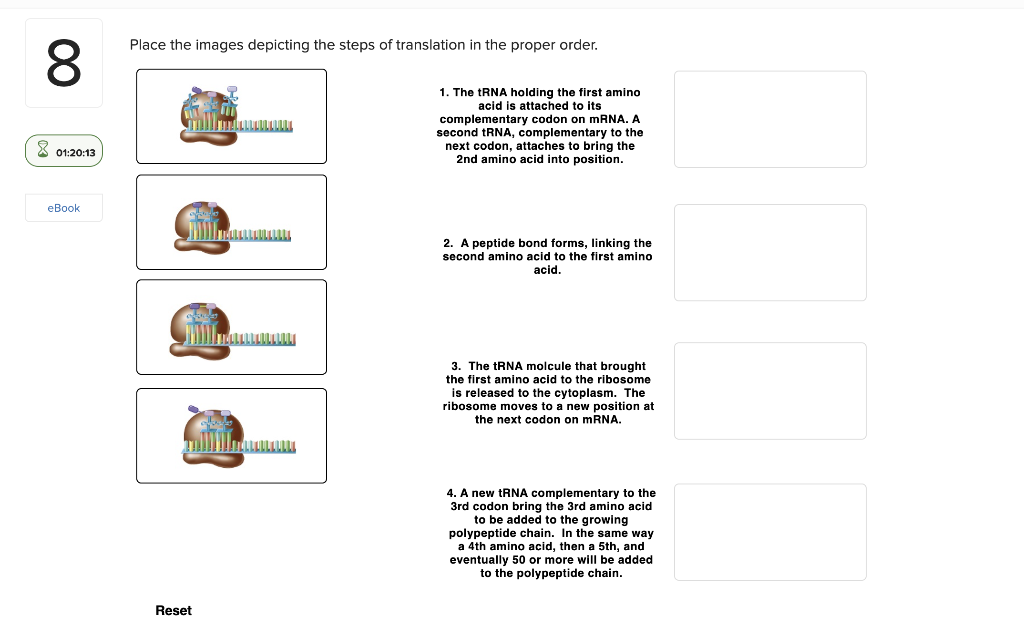 8

01:20:13

eBook

Place the images depicting the steps of translation in the proper order.

1. The tRNA holding the first amino acid is attached to its complementary codon on mRNA. A second tRNA, complementary to the next codon, attaches to bring the 2nd amino acid into position.

2. A peptide bond forms, linking the second amino acid to the first amino acid.

3. The tRNA molcule that brought the first amino acid to the ribosome is released to the cytoplasm. The ribosome moves to a new position at the next codon on mRNA.

4. A new tRNA complementary to the 3rd codon bring the 3rd amino acid to be added to the growing polypeptide chain. In the same way a 4th amino acid, then a 5th, and eventually 50 or more will be added to the polypeptide chain.

Reset