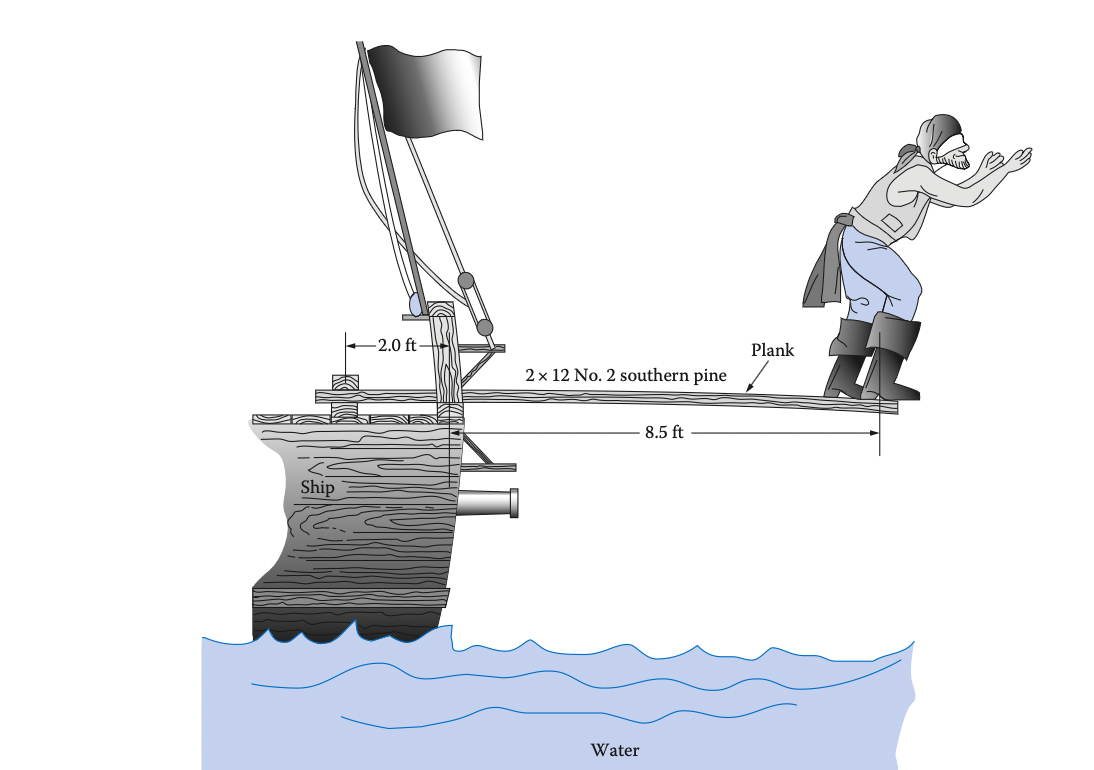 2.0 ft

Plank

2 × 12 No. 2 southern pine

8.5 ft

Ship

Water