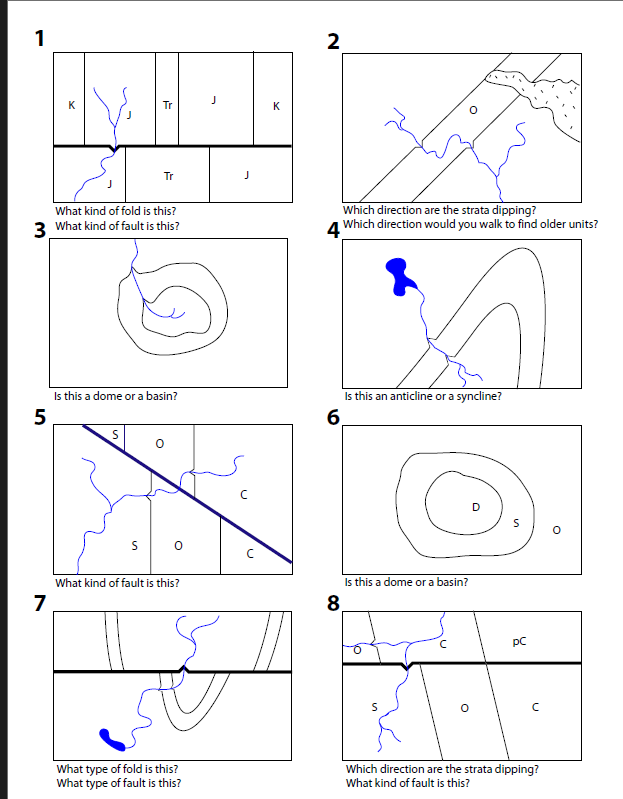 1

K J Tr J K

J Tr J

What kind of fold is this?
What kind of fault is this?

2

O

Which direction are the strata dipping?
Which direction would you walk to find older units?

3

Is this a dome or a basin?

4

Is this an anticline or a syncline?

5

S O

C

S O C

What kind of fault is this?

6

D S O

Is this a dome or a basin?

7

What type of fold is this?
What type of fault is this?

8

O C pC

S O C

Which direction are the strata dipping?
What kind of fault is this?