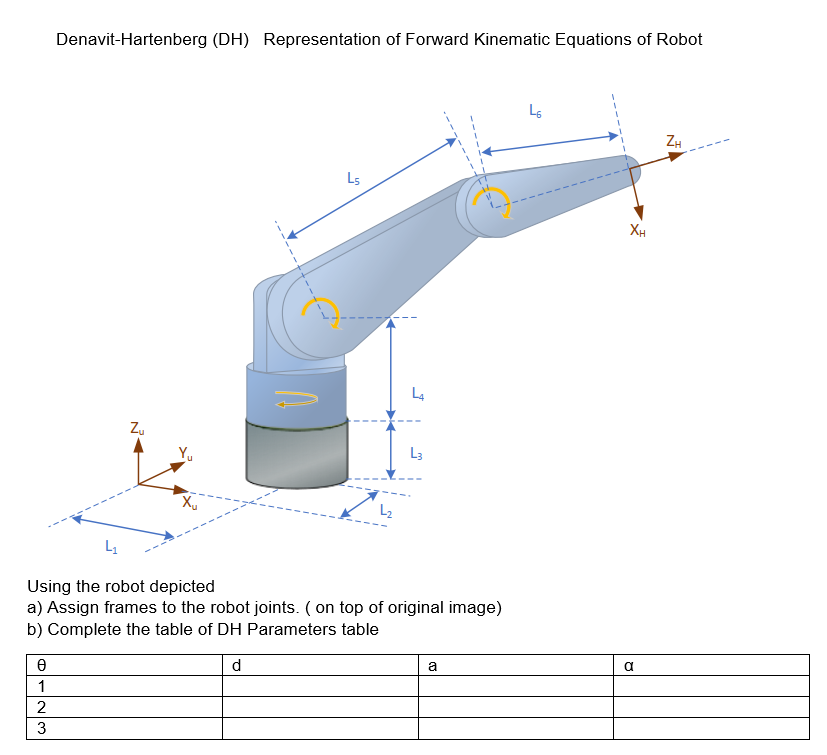 Denavit-Hartenberg (DH) Representation of Forward Kinematic Equations of Robot

$L_6$

$Z_H$

$L_5$

$X_H$

$L_4$

$Z_u$

$Y_u$

$L_3$

$X_u$

$L_2$

$L_1$

Using the robot depicted
a) Assign frames to the robot joints. ( on top of original image)
b) Complete the table of DH Parameters table

| θ | d | a | α |
|---|---|---|---|
| 1 | | | |
| 2 | | | |
| 3 | | | |