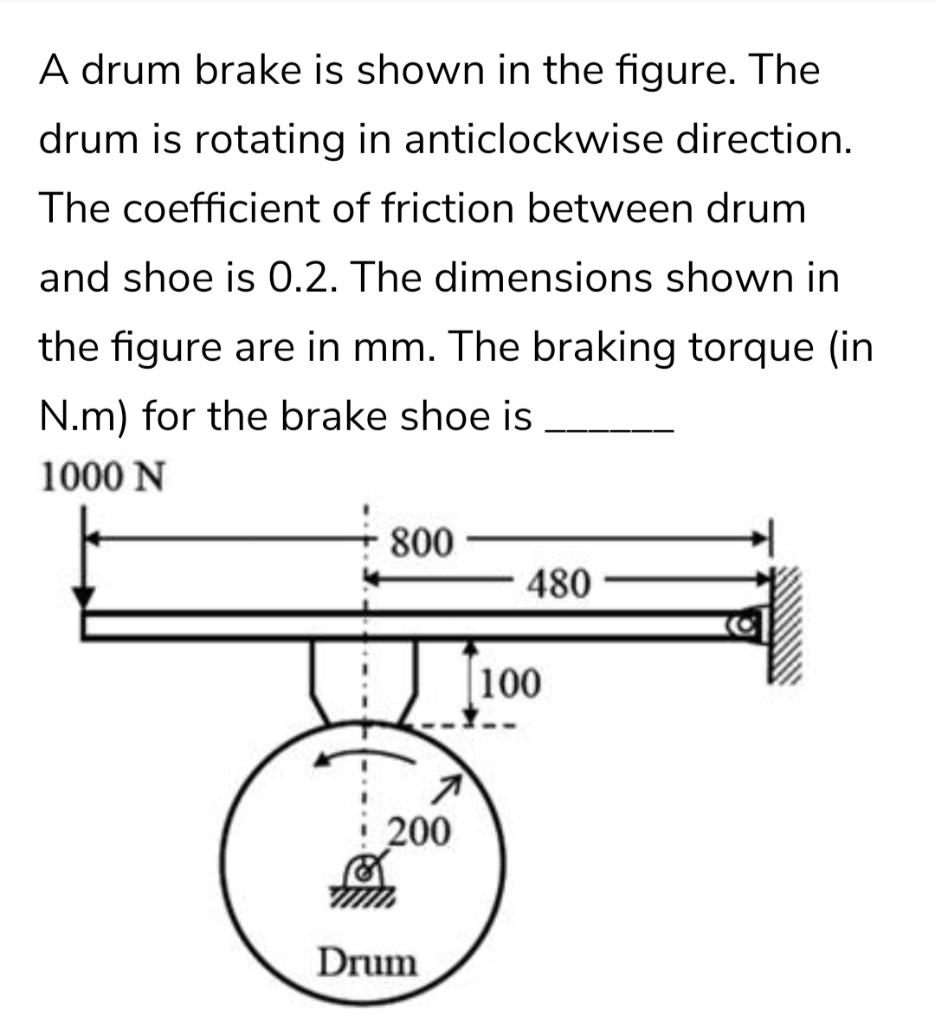 A drum brake is shown in the figure. The drum is rotating in anticlockwise direction. The coefficient of friction between drum and shoe is 0.2. The dimensions shown in the figure are in mm. The braking torque (in N.m) for the brake shoe is ______

1000 N

800

480

100

200

Drum