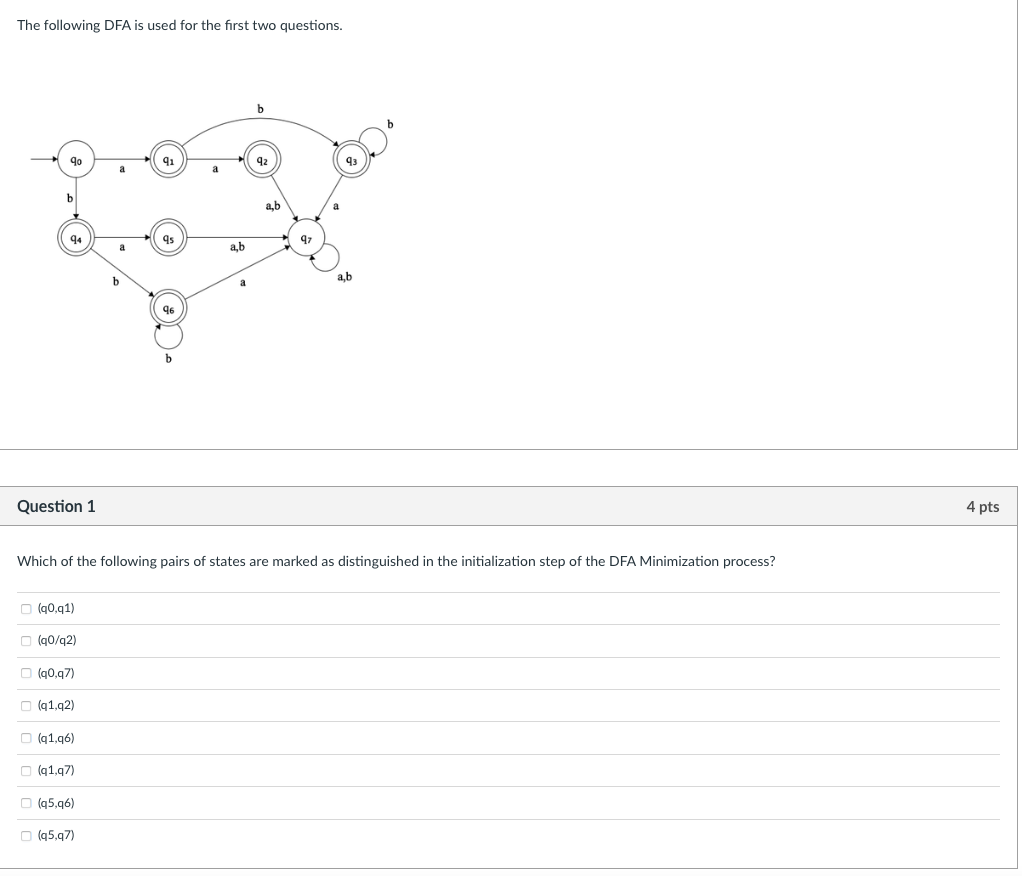 The following DFA is used for the first two questions.

b
b
$q_0$
a
$q_1$
a
$q_2$
$q_3$
b
a,b
a
$q_4$
a
$q_5$
a,b
$q_7$
a,b
b
a
$q_6$
b

Question 1

4 pts

Which of the following pairs of states are marked as distinguished in the initialization step of the DFA Minimization process?

(q0,q1)

(q0/q2)

(q0,q7)

(q1,q2)

(q1,q6)

(q1,q7)

(q5,q6)

(q5,q7)