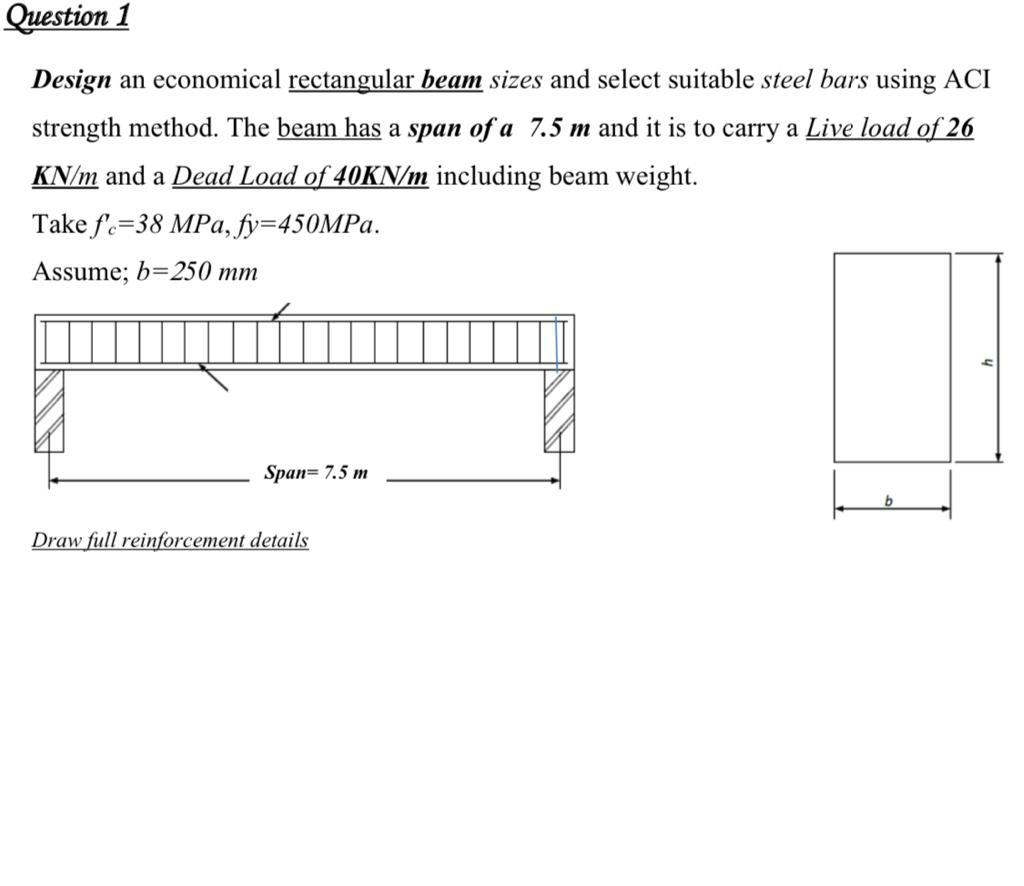 Question 1

Design an economical rectangular beam sizes and select suitable steel bars using ACI strength method. The beam has a span of a 7.5 m and it is to carry a Live load of 26 KN/m and a Dead Load of 40KN/m including beam weight.

Take $f'_c$=38 MPa, fy=450MPa.

Assume; b=250 mm

Span= 7.5 m

h

b

Draw full reinforcement details