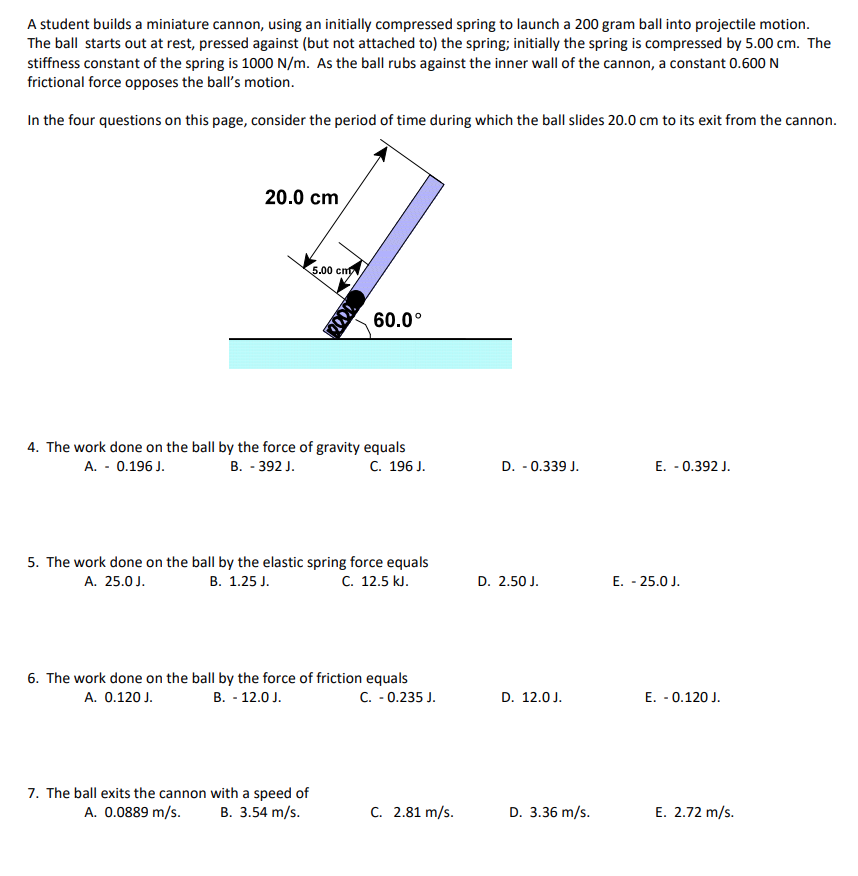 A student builds a miniature cannon, using an initially compressed spring to launch a 200 gram ball into projectile motion. The ball starts out at rest, pressed against (but not attached to) the spring; initially the spring is compressed by 5.00 cm. The stiffness constant of the spring is 1000 N/m. As the ball rubs against the inner wall of the cannon, a constant 0.600 N frictional force opposes the ball's motion.

In the four questions on this page, consider the period of time during which the ball slides 20.0 cm to its exit from the cannon.

20.0 cm

5.00 cm

60.0°

4. The work done on the ball by the force of gravity equals
A. - 0.196 J. B. - 392 J. C. 196 J. D. - 0.339 J. E. - 0.392 J.

5. The work done on the ball by the elastic spring force equals
A. 25.0 J. B. 1.25 J. C. 12.5 kJ. D. 2.50 J. E. - 25.0 J.

6. The work done on the ball by the force of friction equals
A. 0.120 J. B. - 12.0 J. C. - 0.235 J. D. 12.0 J. E. - 0.120 J.

7. The ball exits the cannon with a speed of
A. 0.0889 m/s. B. 3.54 m/s. C. 2.81 m/s. D. 3.36 m/s. E. 2.72 m/s.