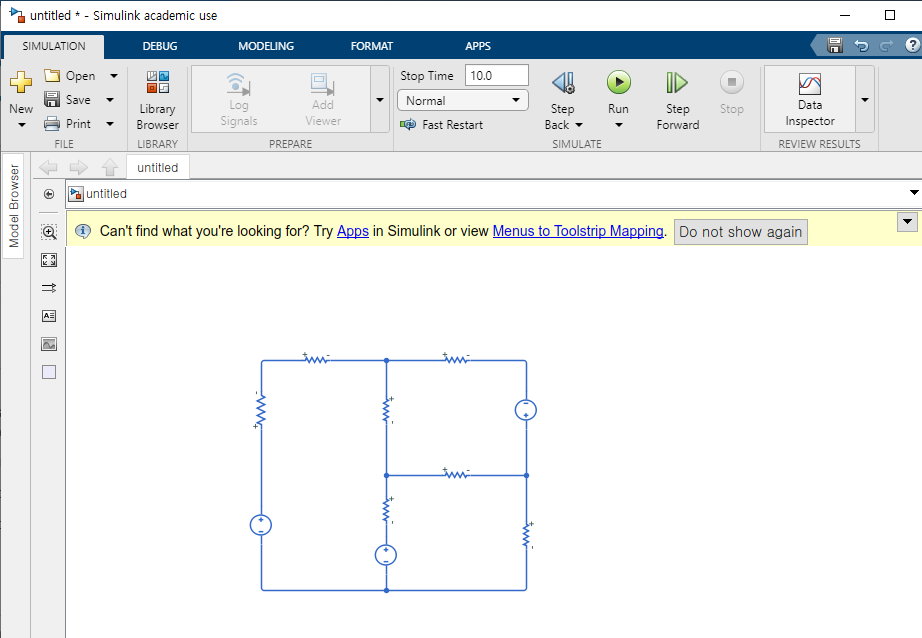 untitled * - Simulink academic use

SIMULATION DEBUG MODELING FORMAT APPS

New
Open
Save
Print
FILE

Library Browser
LIBRARY

Log Signals
Add Viewer
PREPARE

Stop Time 10.0
Normal
Fast Restart

Step Back
Run
Step Forward
Stop
SIMULATE

Data Inspector
REVIEW RESULTS

Model Browser

untitled

untitled

Can't find what you're looking for? Try Apps in Simulink or view Menus to Toolstrip Mapping. Do not show again