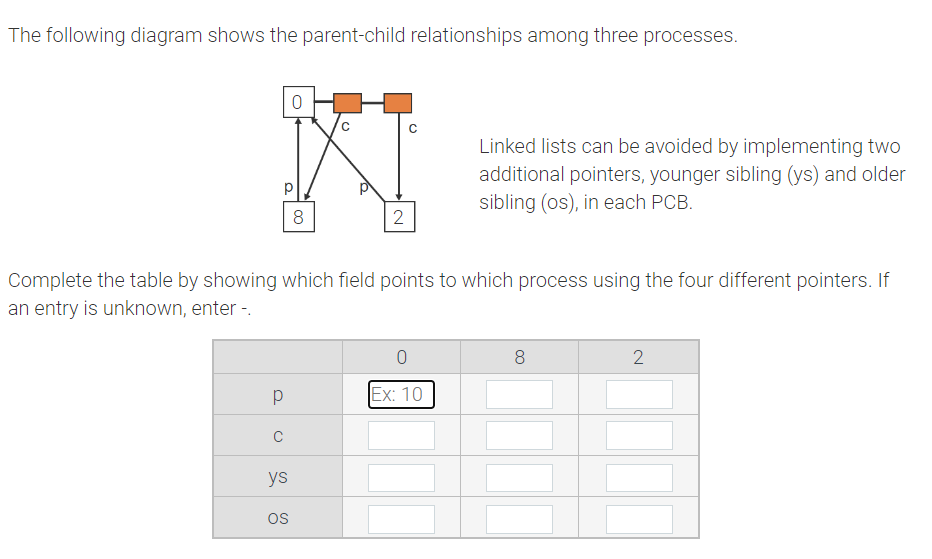 The following diagram shows the parent-child relationships among three processes.

0
c
c
p
p
8
2

Linked lists can be avoided by implementing two additional pointers, younger sibling (ys) and older sibling (os), in each PCB.

Complete the table by showing which field points to which process using the four different pointers. If an entry is unknown, enter -.

| | 0 | 8 | 2 |
|---|---|---|---|
| p | Ex: 10 | | |
| c | | | |
| ys | | | |
| os | | | |