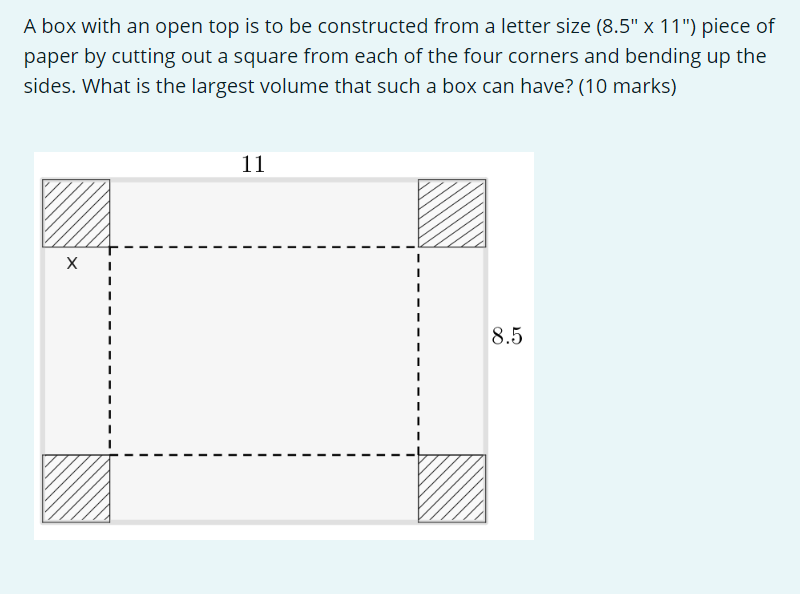 A box with an open top is to be constructed from a letter size (8.5" x 11") piece of paper by cutting out a square from each of the four corners and bending up the sides. What is the largest volume that such a box can have? (10 marks)

11

x

8.5