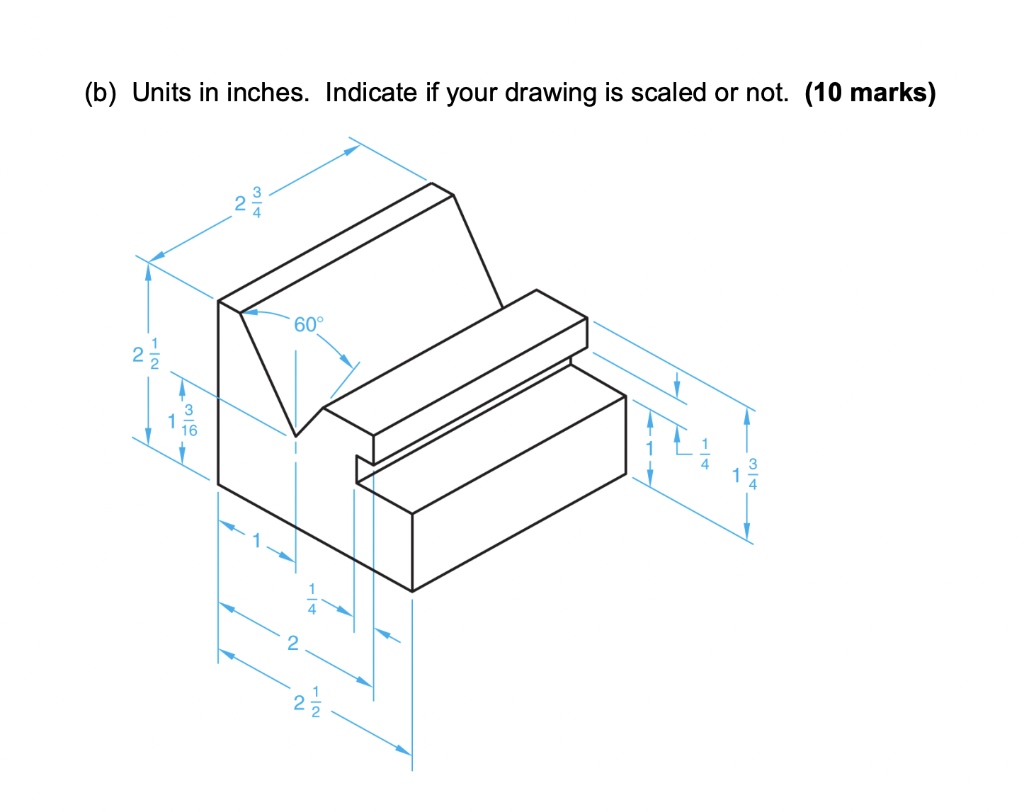 (b) Units in inches. Indicate if your drawing is scaled or not. **(10 marks)**

$2\frac{3}{4}$

$60°$

$2\frac{1}{2}$

$1\frac{3}{16}$

$1$

$\frac{1}{4}$

$1\frac{3}{4}$

$1$

$\frac{1}{4}$

$2$

$2\frac{1}{2}$