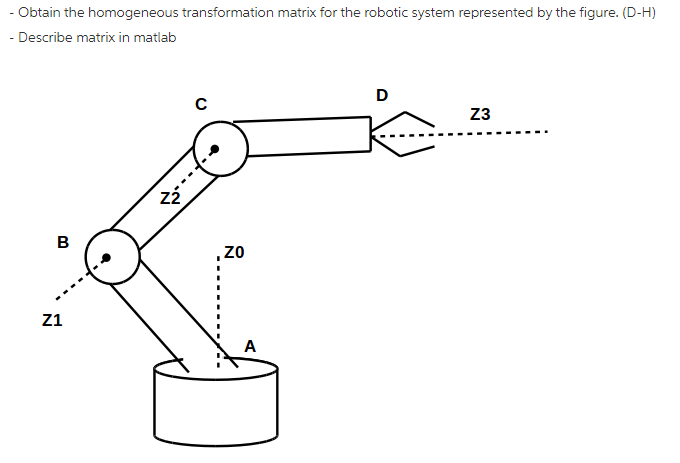 - Obtain the homogeneous transformation matrix for the robotic system represented by the figure. (D-H)
- Describe matrix in matlab

C
D
Z3
Z2
B
Z0
Z1
A