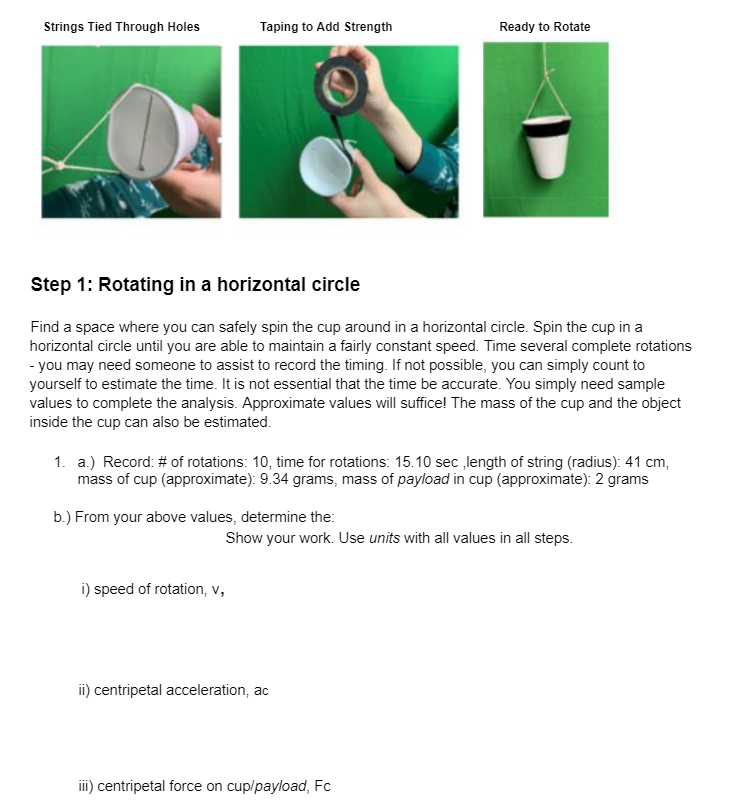 Strings Tied Through Holes

Taping to Add Strength

Ready to Rotate

Step 1: Rotating in a horizontal circle

Find a space where you can safely spin the cup around in a horizontal circle. Spin the cup in a horizontal circle until you are able to maintain a fairly constant speed. Time several complete rotations - you may need someone to assist to record the timing. If not possible, you can simply count to yourself to estimate the time. It is not essential that the time be accurate. You simply need sample values to complete the analysis. Approximate values will suffice! The mass of the cup and the object inside the cup can also be estimated.

1. a.) Record: # of rotations: 10, time for rotations: 15.10 sec ,length of string (radius): 41 cm, mass of cup (approximate): 9.34 grams, mass of payload in cup (approximate): 2 grams

b.) From your above values, determine the:

Show your work. Use units with all values in all steps.

i) speed of rotation, v,

ii) centripetal acceleration, ac

iii) centripetal force on cup/payload, Fc