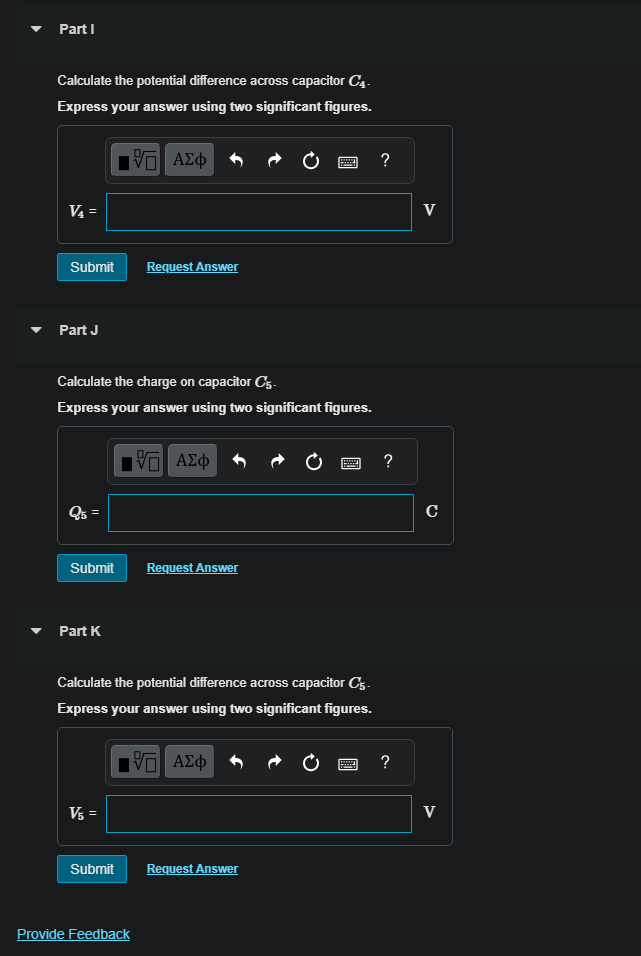 Part I

Calculate the potential difference across capacitor $C_4$.

Express your answer using two significant figures.

ΑΣφ ?

$V_4$ = V

Submit Request Answer

Part J

Calculate the charge on capacitor $C_5$.

Express your answer using two significant figures.

ΑΣφ ?

$Q_5$ = C

Submit Request Answer

Part K

Calculate the potential difference across capacitor $C_5$.

Express your answer using two significant figures.

ΑΣφ ?

$V_5$ = V

Submit Request Answer

Provide Feedback