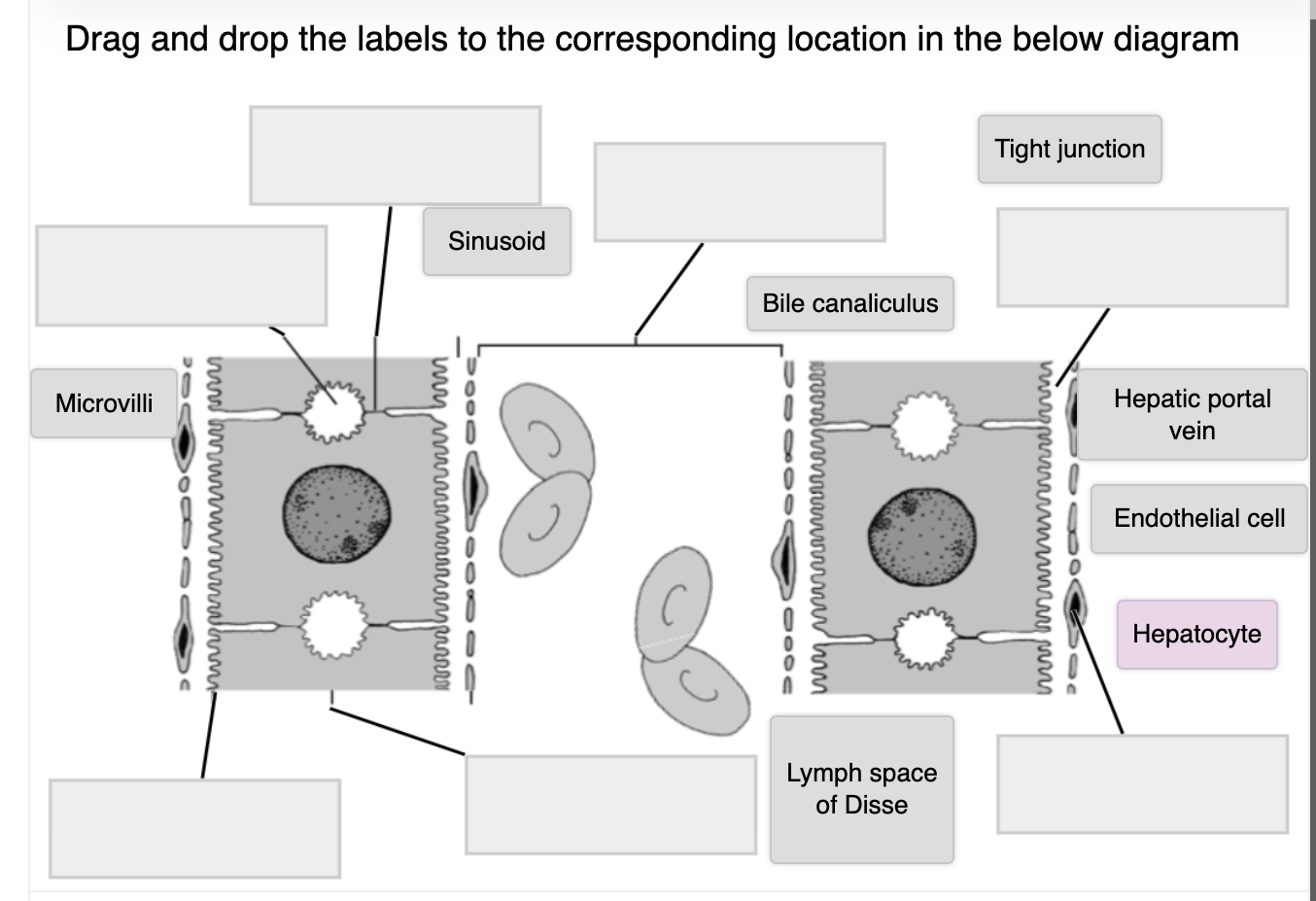 Drag and drop the labels to the corresponding location in the below diagram

Tight junction

Sinusoid

Bile canaliculus

Microvilli

Hepatic portal vein

Endothelial cell

Hepatocyte

Lymph space of Disse