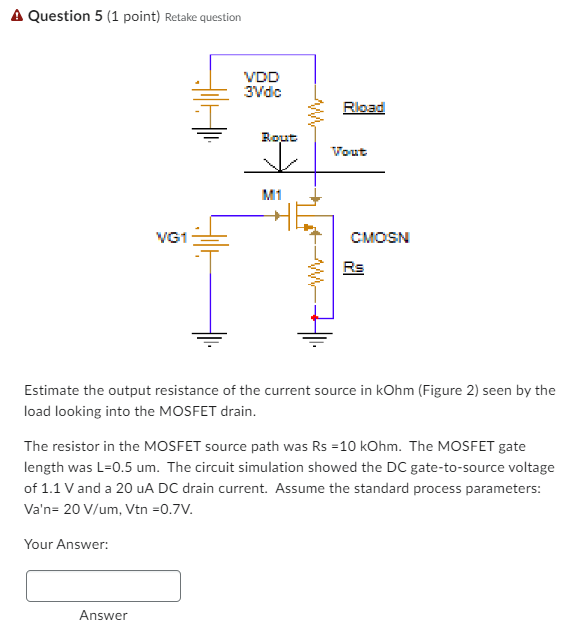 Question 5 (1 point) Retake question

VDD
3Vdc

Rload

Rout

Vout

M1

VG1

CMOSN

Rs

Estimate the output resistance of the current source in kOhm (Figure 2) seen by the load looking into the MOSFET drain.

The resistor in the MOSFET source path was Rs =10 kOhm. The MOSFET gate length was L=0.5 um. The circuit simulation showed the DC gate-to-source voltage of 1.1 V and a 20 uA DC drain current. Assume the standard process parameters: Va'n= 20 V/um, Vtn =0.7V.

Your Answer:

Answer