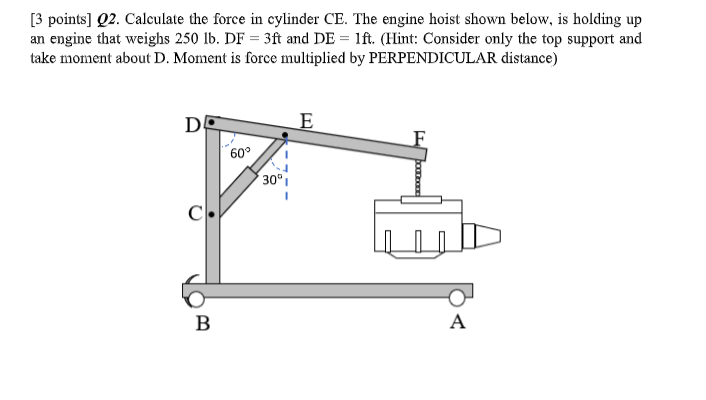 [3 points] Q2. Calculate the force in cylinder CE. The engine hoist shown below, is holding up an engine that weighs 250 lb. DF = 3ft and DE = 1ft. (Hint: Consider only the top support and take moment about D. Moment is force multiplied by PERPENDICULAR distance)

D
E
F
60°
30°
C
B
A