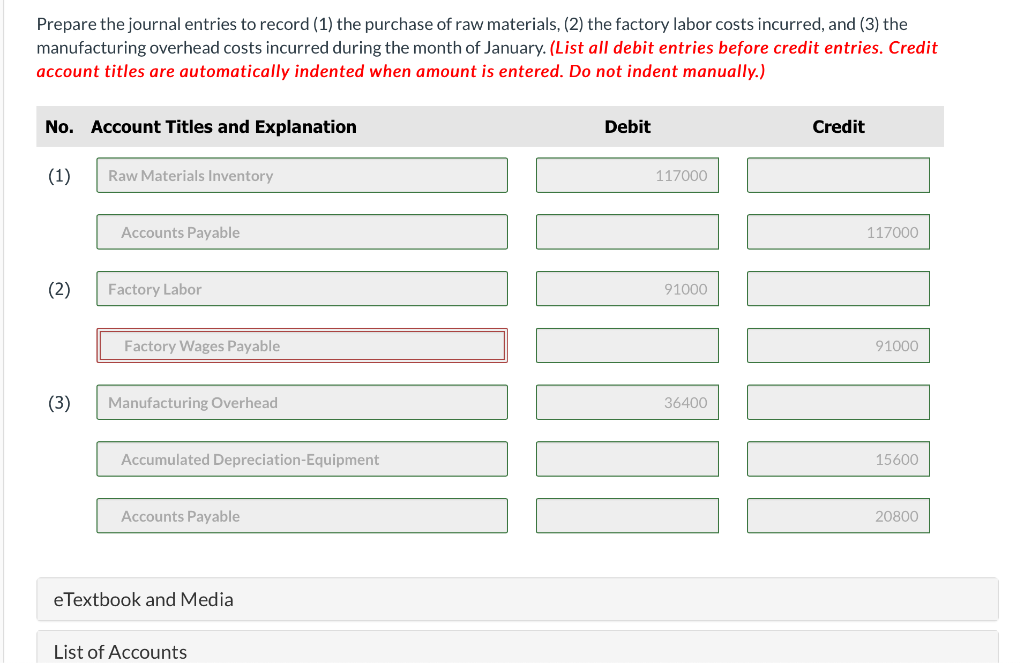 Prepare the journal entries to record (1) the purchase of raw materials, (2) the factory labor costs incurred, and (3) the manufacturing overhead costs incurred during the month of January. (List all debit entries before credit entries. Credit account titles are automatically indented when amount is entered. Do not indent manually.)

| No. | Account Titles and Explanation | Debit | Credit |
|---|---|---|---|
| (1) | Raw Materials Inventory | 117000 | |
| | Accounts Payable | | 117000 |
| (2) | Factory Labor | 91000 | |
| | Factory Wages Payable | | 91000 |
| (3) | Manufacturing Overhead | 36400 | |
| | Accumulated Depreciation-Equipment | | 15600 |
| | Accounts Payable | | 20800 |

eTextbook and Media

List of Accounts