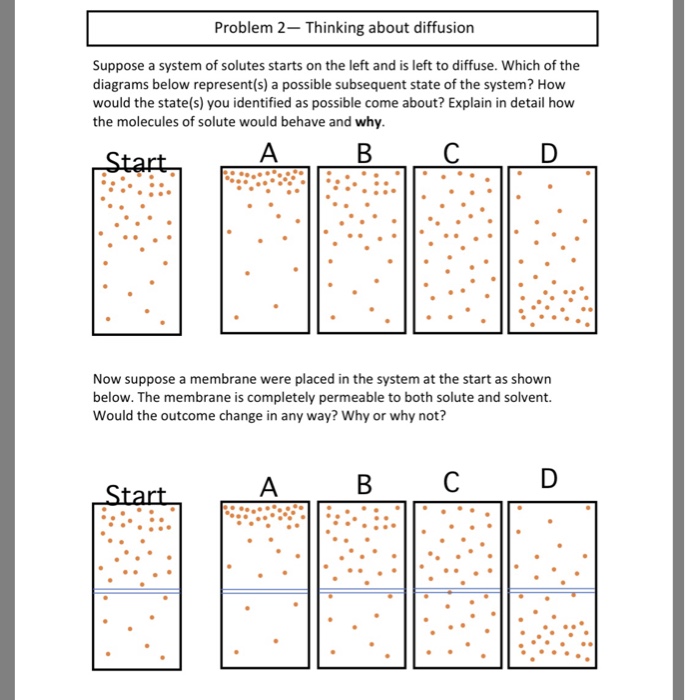 Problem 2— Thinking about diffusion

Suppose a system of solutes starts on the left and is left to diffuse. Which of the diagrams below represent(s) a possible subsequent state of the system? How would the state(s) you identified as possible come about? Explain in detail how the molecules of solute would behave and **why**.

Start A B C D

Now suppose a membrane were placed in the system at the start as shown below. The membrane is completely permeable to both solute and solvent. Would the outcome change in any way? Why or why not?

Start A B C D