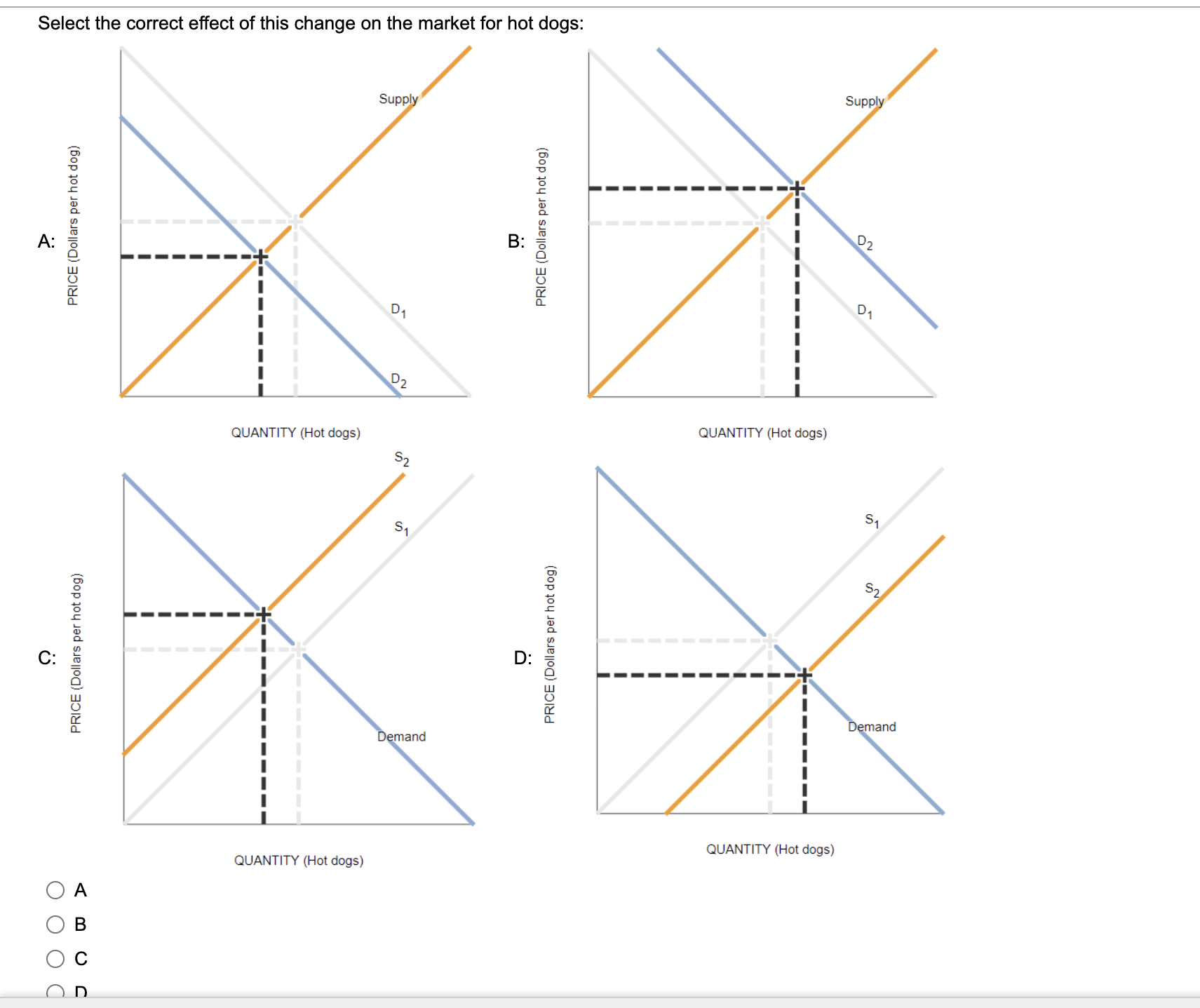 Select the correct effect of this change on the market for hot dogs:

A:

PRICE (Dollars per hot dog)

Supply

$D_1$

$D_2$

QUANTITY (Hot dogs)

B:

PRICE (Dollars per hot dog)

Supply

$D_2$

$D_1$

QUANTITY (Hot dogs)

C:

PRICE (Dollars per hot dog)

$S_2$

$S_1$

Demand

QUANTITY (Hot dogs)

D:

PRICE (Dollars per hot dog)

$S_1$

$S_2$

Demand

QUANTITY (Hot dogs)

A

B

C

D