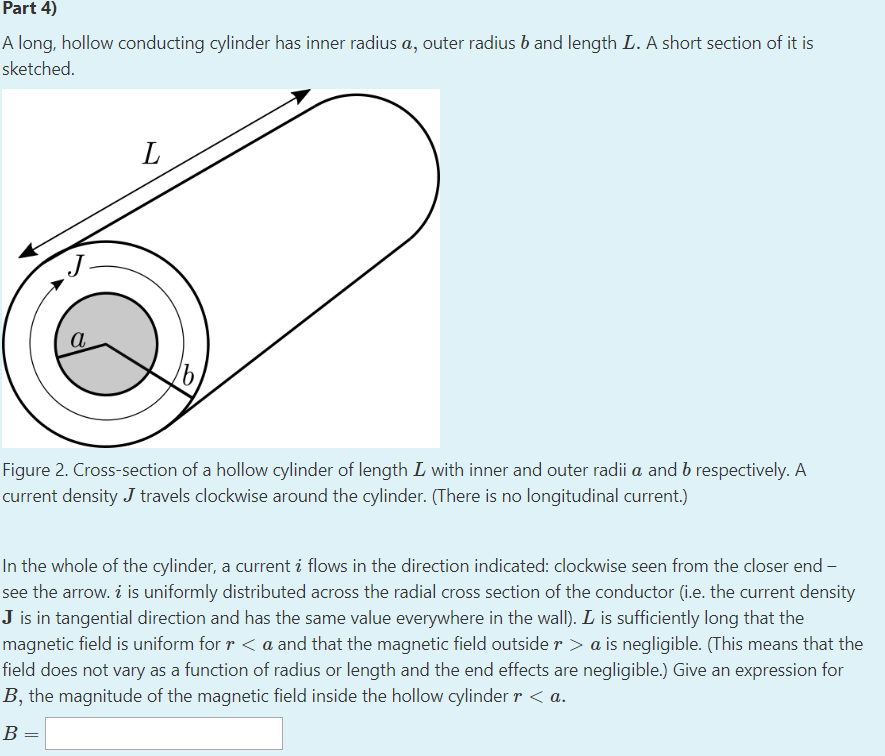 Part 4)

A long, hollow conducting cylinder has inner radius $a$, outer radius $b$ and length $L$. A short section of it is sketched.

$L$

$J$

$a$

$b$

Figure 2. Cross-section of a hollow cylinder of length $L$ with inner and outer radii $a$ and $b$ respectively. A current density $J$ travels clockwise around the cylinder. (There is no longitudinal current.)

In the whole of the cylinder, a current $i$ flows in the direction indicated: clockwise seen from the closer end – see the arrow. $i$ is uniformly distributed across the radial cross section of the conductor (i.e. the current density $\mathbf{J}$ is in tangential direction and has the same value everywhere in the wall). $L$ is sufficiently long that the magnetic field is uniform for $r < a$ and that the magnetic field outside $r > a$ is negligible. (This means that the field does not vary as a function of radius or length and the end effects are negligible.) Give an expression for $B$, the magnitude of the magnetic field inside the hollow cylinder $r < a$.

$B =$