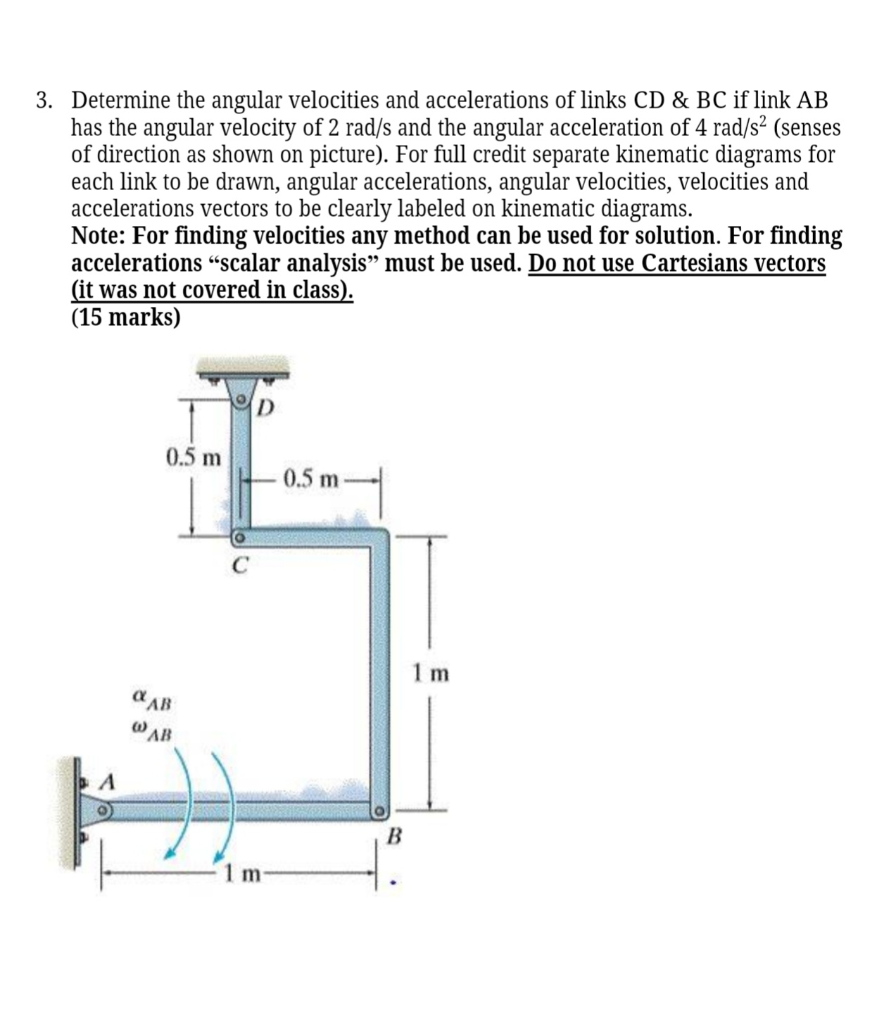 3. Determine the angular velocities and accelerations of links CD & BC if link AB has the angular velocity of 2 rad/s and the angular acceleration of 4 rad/s$^2$ (senses of direction as shown on picture). For full credit separate kinematic diagrams for each link to be drawn, angular accelerations, angular velocities, velocities and accelerations vectors to be clearly labeled on kinematic diagrams.
Note: For finding velocities any method can be used for solution. For finding accelerations "scalar analysis" must be used. Do not use Cartesians vectors (it was not covered in class).
(15 marks)

D
0.5 m
0.5 m
C
1 m
$\alpha_{AB}$
$\omega_{AB}$
A
B
1 m