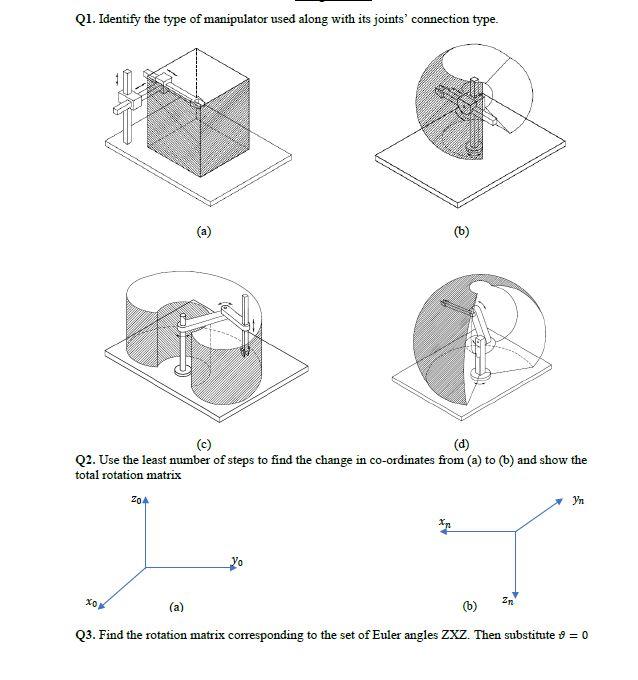 Q1. Identify the type of manipulator used along with its joints' connection type.

(a)

(b)

(c)

(d)

Q2. Use the least number of steps to find the change in co-ordinates from (a) to (b) and show the total rotation matrix

$z_0$

$y_0$

$x_0$

(a)

$y_n$

$x_n$

$z_n$

(b)

Q3. Find the rotation matrix corresponding to the set of Euler angles ZXZ. Then substitute $\vartheta = 0$