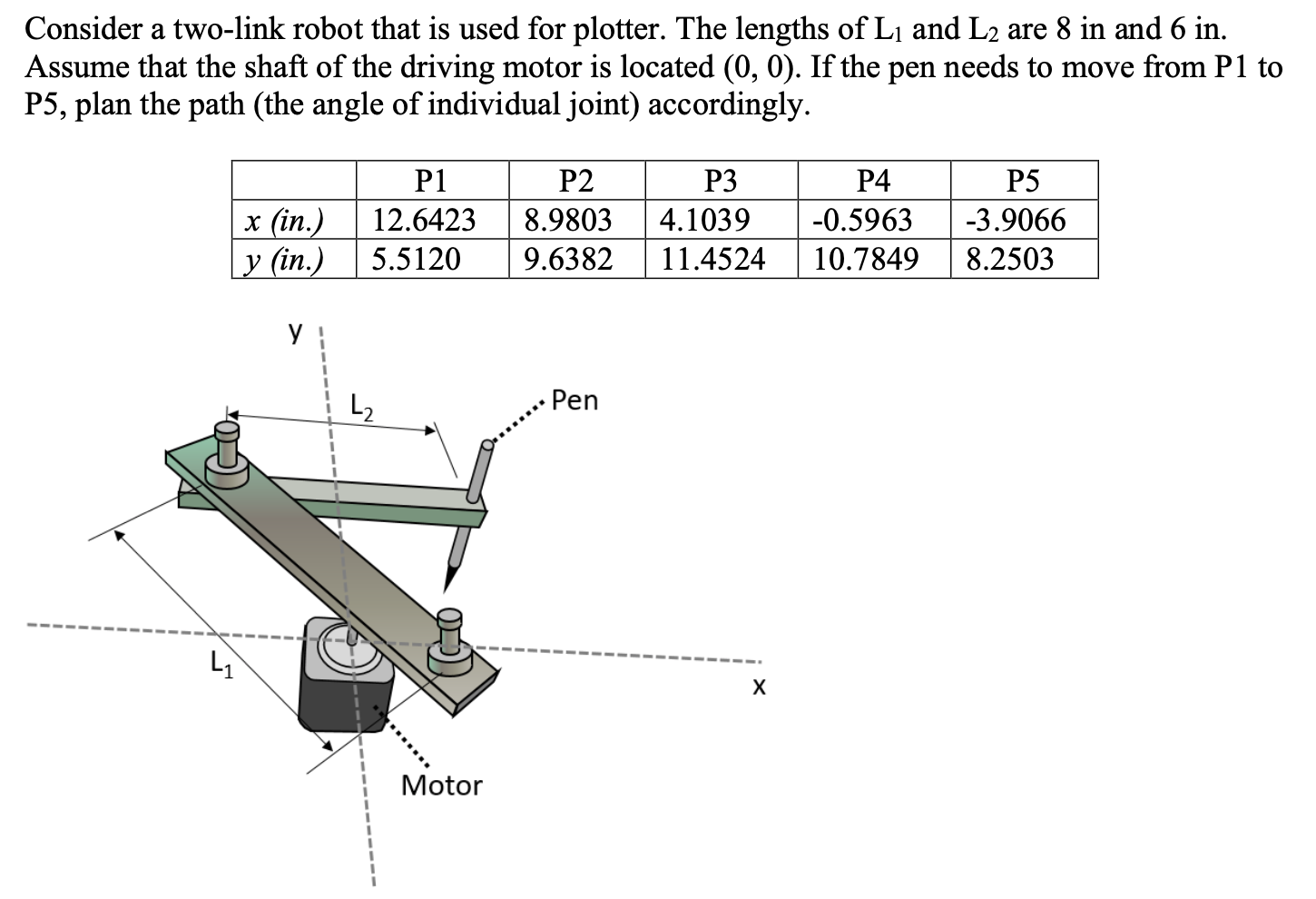 Consider a two-link robot that is used for plotter. The lengths of $L_1$ and $L_2$ are 8 in and 6 in. Assume that the shaft of the driving motor is located (0, 0). If the pen needs to move from P1 to P5, plan the path (the angle of individual joint) accordingly.

| | P1 | P2 | P3 | P4 | P5 |
|---|---|---|---|---|---|
| x (in.) | 12.6423 | 8.9803 | 4.1039 | -0.5963 | -3.9066 |
| y (in.) | 5.5120 | 9.6382 | 11.4524 | 10.7849 | 8.2503 |

y
$L_2$
Pen
$L_1$
x
Motor