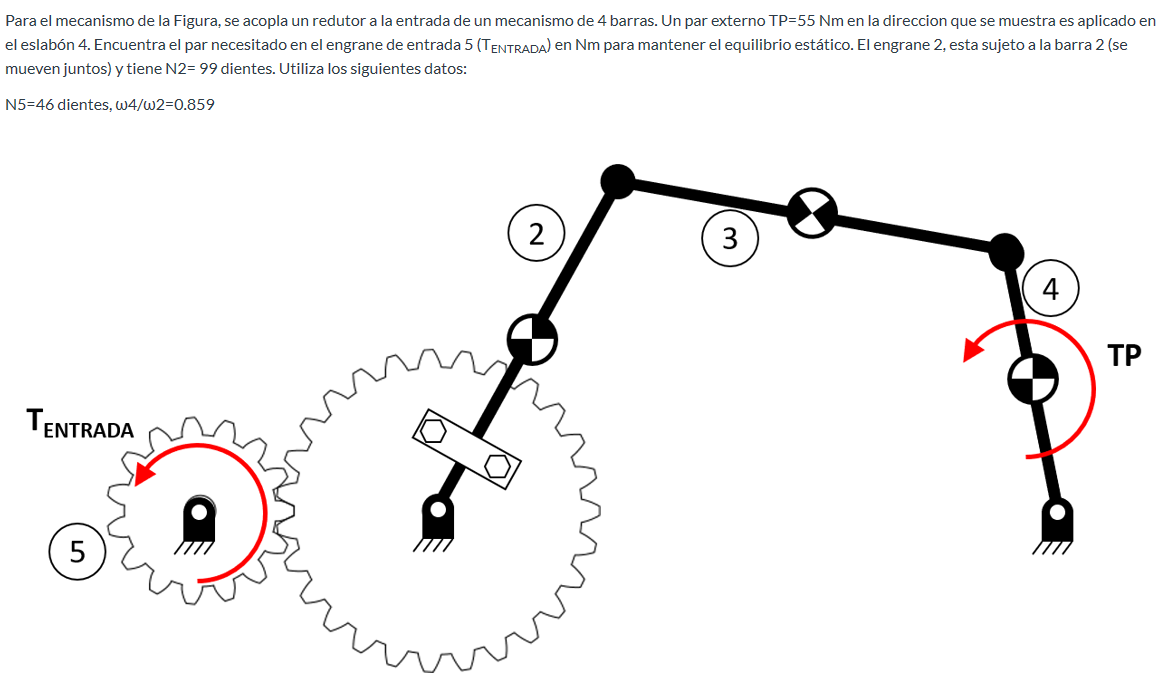 Para el mecanismo de la Figura, se acopla un redutor a la entrada de un mecanismo de 4 barras. Un par externo TP=55 Nm en la direccion que se muestra es aplicado en el eslabón 4. Encuentra el par necesitado en el engrane de entrada 5 ($T_{ENTRADA}$) en Nm para mantener el equilibrio estático. El engrane 2, esta sujeto a la barra 2 (se mueven juntos) y tiene N2= 99 dientes. Utiliza los siguientes datos:

N5=46 dientes, ω4/ω2=0.859

2

3

4

TP

$T_{ENTRADA}$

5