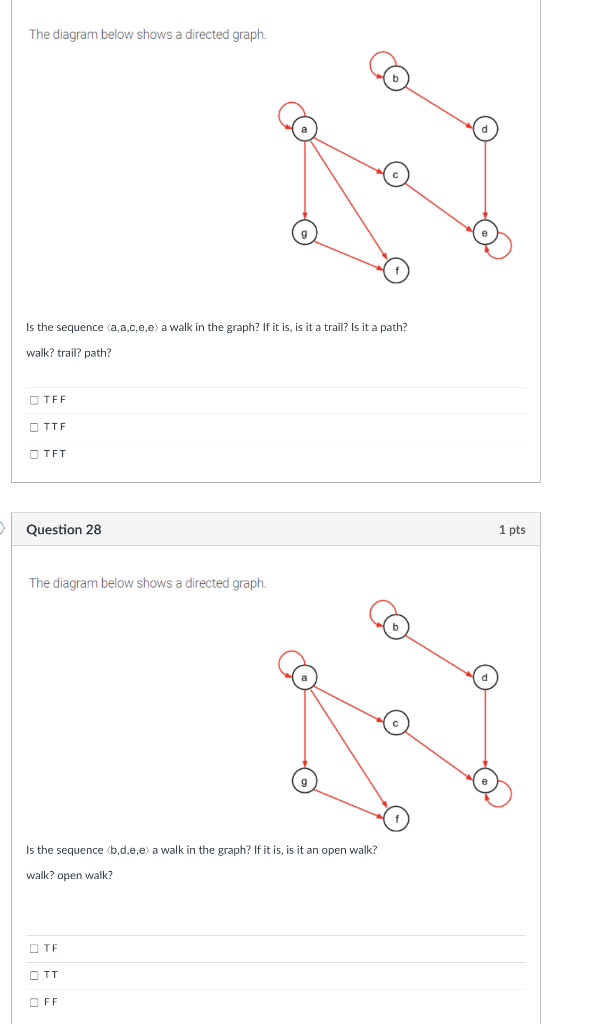 The diagram below shows a directed graph.

b

a

d

c

g

e

f

Is the sequence ⟨a,a,c,e,e⟩ a walk in the graph? If it is, is it a trail? Is it a path?

walk? trail? path?

TFF

TTF

TFT

Question 28

1 pts

The diagram below shows a directed graph.

b

a

d

c

g

e

f

Is the sequence ⟨b,d,e,e⟩ a walk in the graph? If it is, is it an open walk?

walk? open walk?

TF

TT

FF