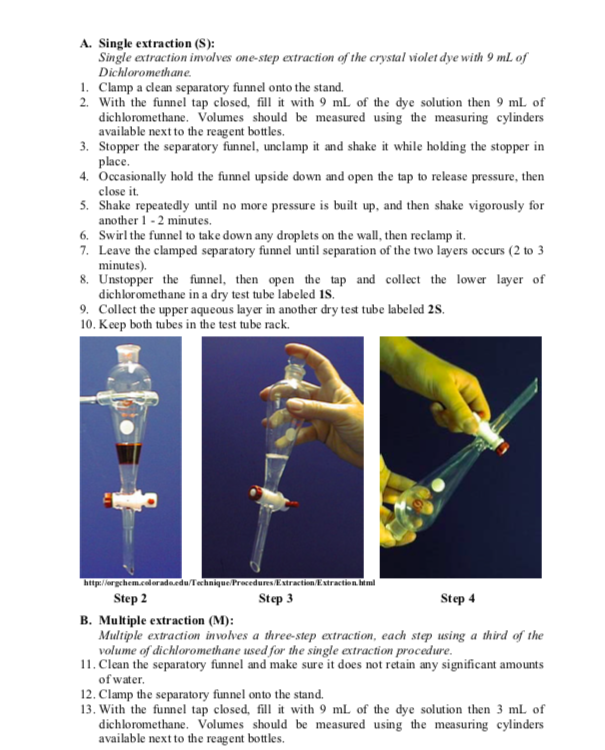 A. Single extraction (S):
Single extraction involves one-step extraction of the crystal violet dye with 9 mL of Dichloromethane.

1. Clamp a clean separatory funnel onto the stand.
2. With the funnel tap closed, fill it with 9 mL of the dye solution then 9 mL of dichloromethane. Volumes should be measured using the measuring cylinders available next to the reagent bottles.
3. Stopper the separatory funnel, unclamp it and shake it while holding the stopper in place.
4. Occasionally hold the funnel upside down and open the tap to release pressure, then close it.
5. Shake repeatedly until no more pressure is built up, and then shake vigorously for another 1 - 2 minutes.
6. Swirl the funnel to take down any droplets on the wall, then reclamp it.
7. Leave the clamped separatory funnel until separation of the two layers occurs (2 to 3 minutes).
8. Unstopper the funnel, then open the tap and collect the lower layer of dichloromethane in a dry test tube labeled 1S.
9. Collect the upper aqueous layer in another dry test tube labeled 2S.
10. Keep both tubes in the test tube rack.

http://orgchem.colorado.edu/Technique/Procedures/Extraction/Extraction.html

Step 2 Step 3 Step 4

B. Multiple extraction (M):
Multiple extraction involves a three-step extraction, each step using a third of the volume of dichloromethane used for the single extraction procedure.

11. Clean the separatory funnel and make sure it does not retain any significant amounts of water.
12. Clamp the separatory funnel onto the stand.
13. With the funnel tap closed, fill it with 9 mL of the dye solution then 3 mL of dichloromethane. Volumes should be measured using the measuring cylinders available next to the reagent bottles.