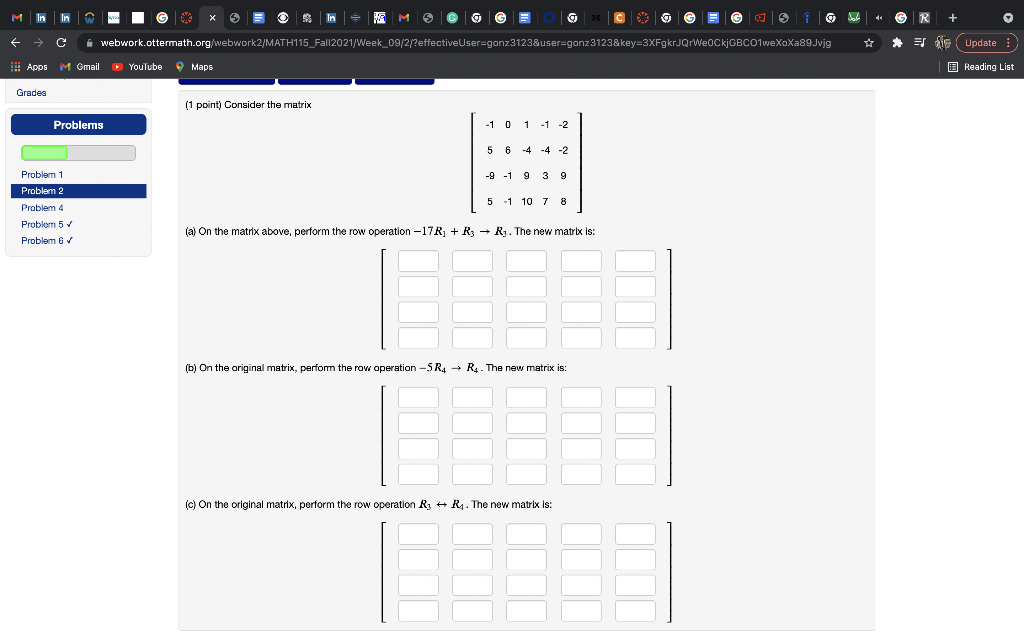 webwork.ottermath.org/webwork2/MATH115_Fall2021/Week_09/2/?effectiveUser=gonz3123&user=gonz3123&key=3XFgkrJQrWe0CkjGBCO1weXoXa89Jvjg

Update

Apps Gmail YouTube Maps

Reading List

Grades

Problems

Problem 1
Problem 2
Problem 4
Problem 5 ✓
Problem 6 ✓

(1 point) Consider the matrix

$\begin{bmatrix} -1 & 0 & 1 & -1 & -2 \\ 5 & 6 & -4 & -4 & -2 \\ -9 & -1 & 9 & 3 & 9 \\ 5 & -1 & 10 & 7 & 8 \end{bmatrix}$

(a) On the matrix above, perform the row operation $-17R_1 + R_3 \rightarrow R_3$. The new matrix is:

(b) On the original matrix, perform the row operation $-5R_4 \rightarrow R_4$. The new matrix is:

(c) On the original matrix, perform the row operation $R_3 \leftrightarrow R_4$. The new matrix is: