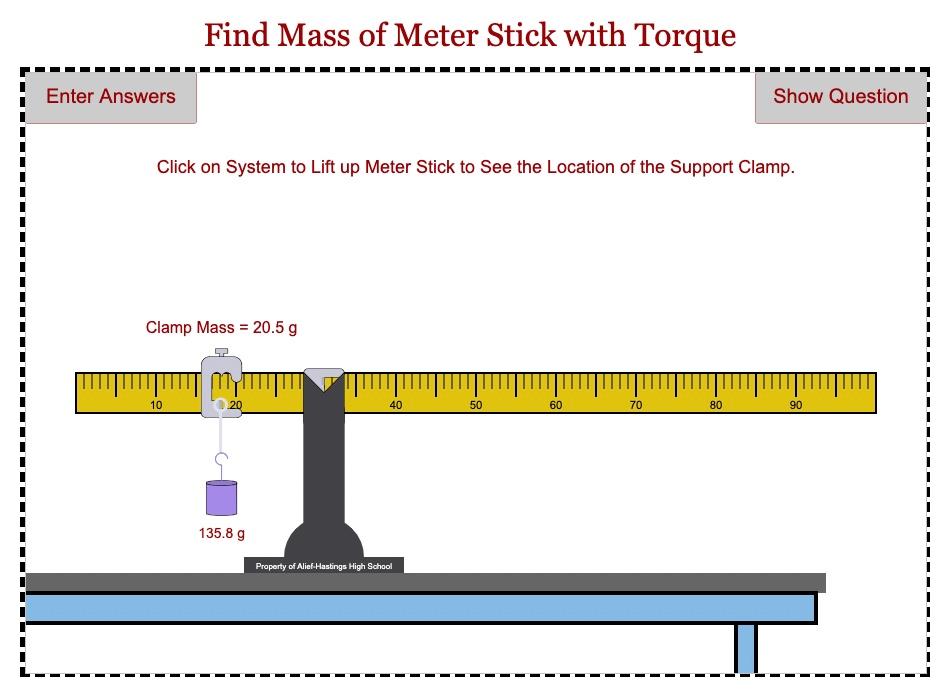 Find Mass of Meter Stick with Torque

Enter Answers

Show Question

Click on System to Lift up Meter Stick to See the Location of the Support Clamp.

Clamp Mass = 20.5 g

10 20 40 50 60 70 80 90

135.8 g

Property of Alief-Hastings High School