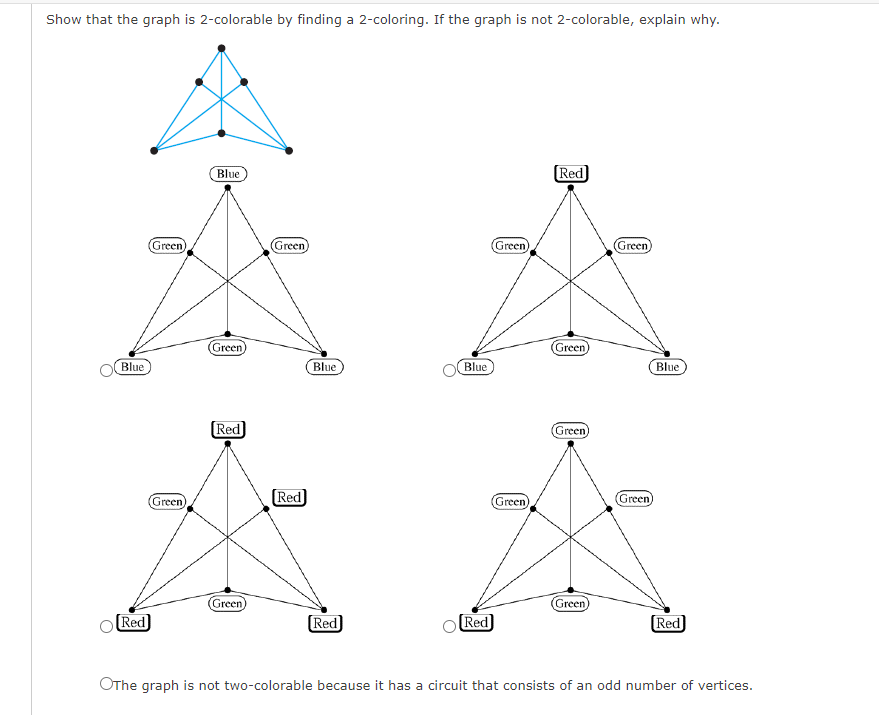 Show that the graph is 2-colorable by finding a 2-coloring. If the graph is not 2-colorable, explain why.

Blue
Green
Green
Green
Blue
Blue

Red
Green
Green
Green
Blue
Blue

Red
Green
Red
Green
Red
Red

Green
Green
Green
Green
Red
Red

The graph is not two-colorable because it has a circuit that consists of an odd number of vertices.