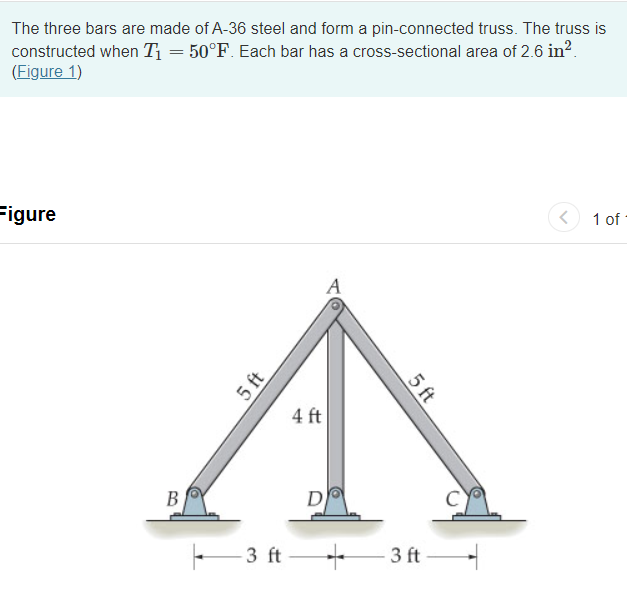 The three bars are made of A-36 steel and form a pin-connected truss. The truss is constructed when $T_1 = 50°\mathrm{F}$. Each bar has a cross-sectional area of 2.6 $\mathrm{in}^2$. (Figure 1)

Figure

1 of

A

5 ft

5 ft

4 ft

B

D

C

3 ft

3 ft