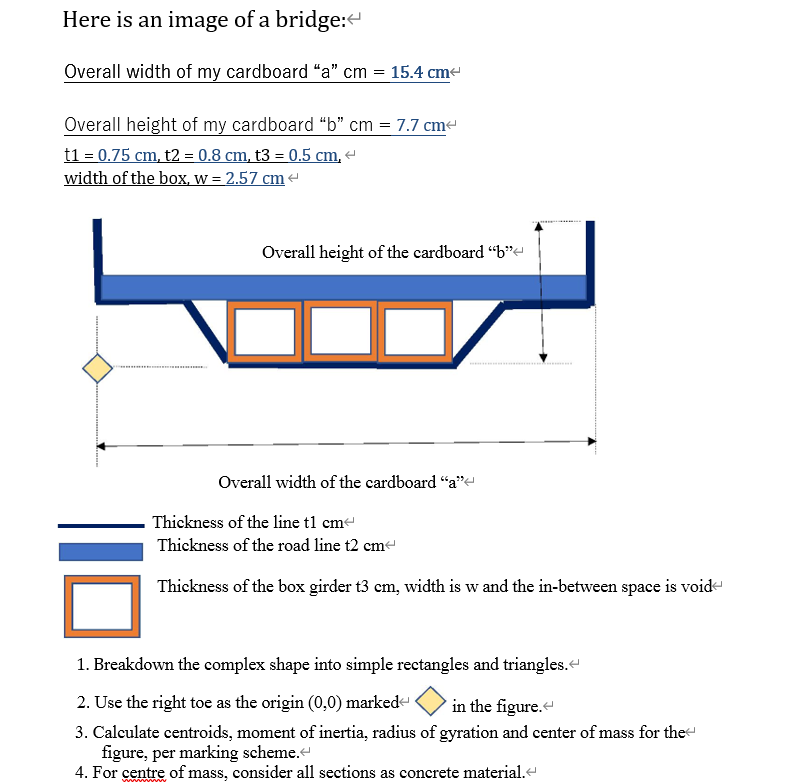 Here is an image of a bridge:

Overall width of my cardboard “a” cm = 15.4 cm

Overall height of my cardboard “b” cm = 7.7 cm

t1 = 0.75 cm, t2 = 0.8 cm, t3 = 0.5 cm,
width of the box, w = 2.57 cm

Overall height of the cardboard “b”

Overall width of the cardboard “a”

Thickness of the line t1 cm

Thickness of the road line t2 cm

Thickness of the box girder t3 cm, width is w and the in-between space is void

1. Breakdown the complex shape into simple rectangles and triangles.

2. Use the right toe as the origin (0,0) marked in the figure.

3. Calculate centroids, moment of inertia, radius of gyration and center of mass for the figure, per marking scheme.

4. For centre of mass, consider all sections as concrete material.