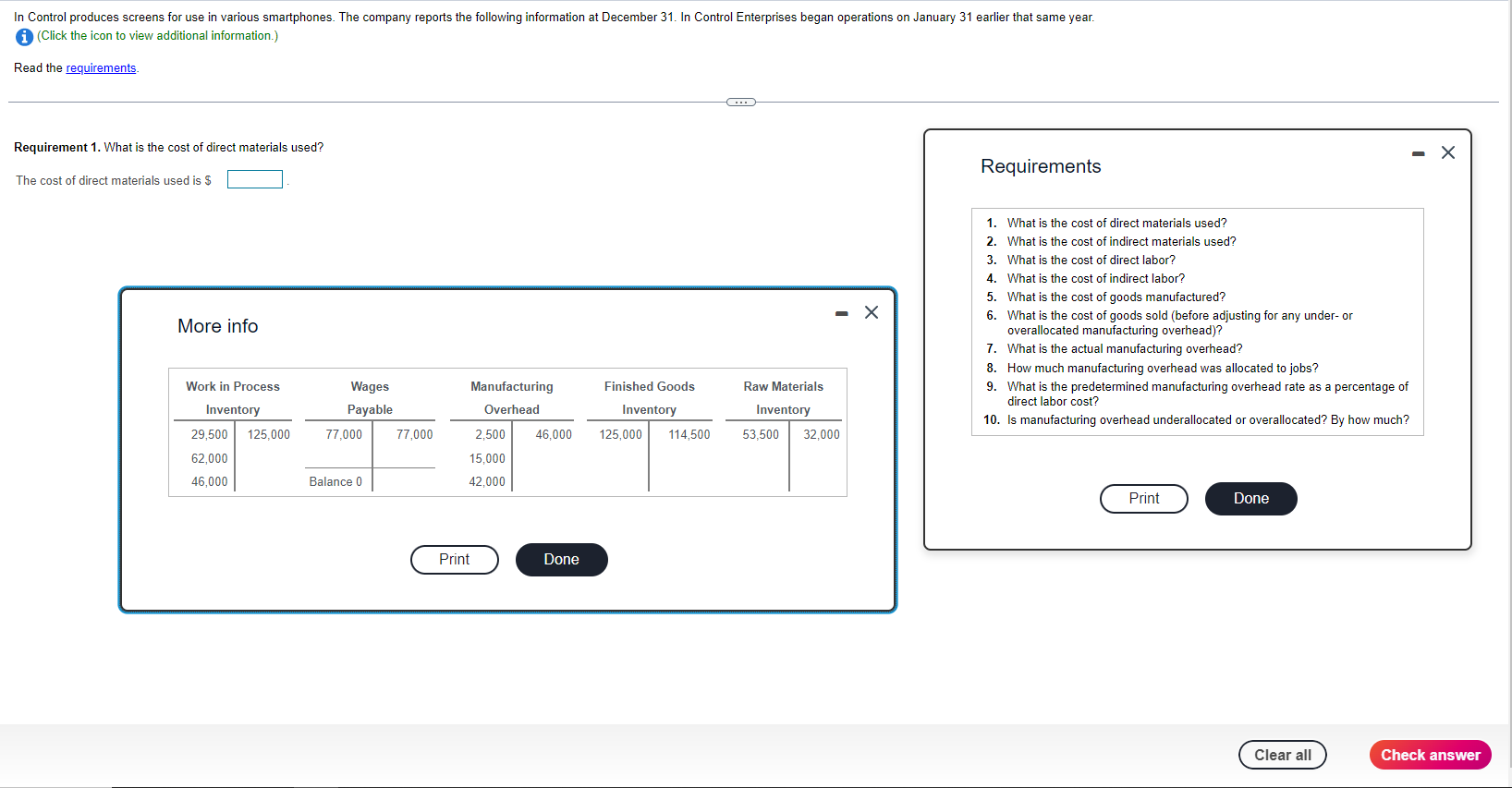 In Control produces screens for use in various smartphones. The company reports the following information at December 31. In Control Enterprises began operations on January 31 earlier that same year.
(Click the icon to view additional information.)

Read the requirements.

Requirement 1. What is the cost of direct materials used?

The cost of direct materials used is $ .

More info

| Work in Process Inventory | | Wages Payable | | Manufacturing Overhead | | Finished Goods Inventory | | Raw Materials Inventory | |
|---|---|---|---|---|---|---|---|---|---|
| 29,500 | 125,000 | 77,000 | 77,000 | 2,500 | 46,000 | 125,000 | 114,500 | 53,500 | 32,000 |
| 62,000 | | | | 15,000 | | | | | |
| 46,000 | | Balance 0 | | 42,000 | | | | | |

Print Done

Requirements

1. What is the cost of direct materials used?
2. What is the cost of indirect materials used?
3. What is the cost of direct labor?
4. What is the cost of indirect labor?
5. What is the cost of goods manufactured?
6. What is the cost of goods sold (before adjusting for any under- or overallocated manufacturing overhead)?
7. What is the actual manufacturing overhead?
8. How much manufacturing overhead was allocated to jobs?
9. What is the predetermined manufacturing overhead rate as a percentage of direct labor cost?
10. Is manufacturing overhead underallocated or overallocated? By how much?

Print Done

Clear all Check answer