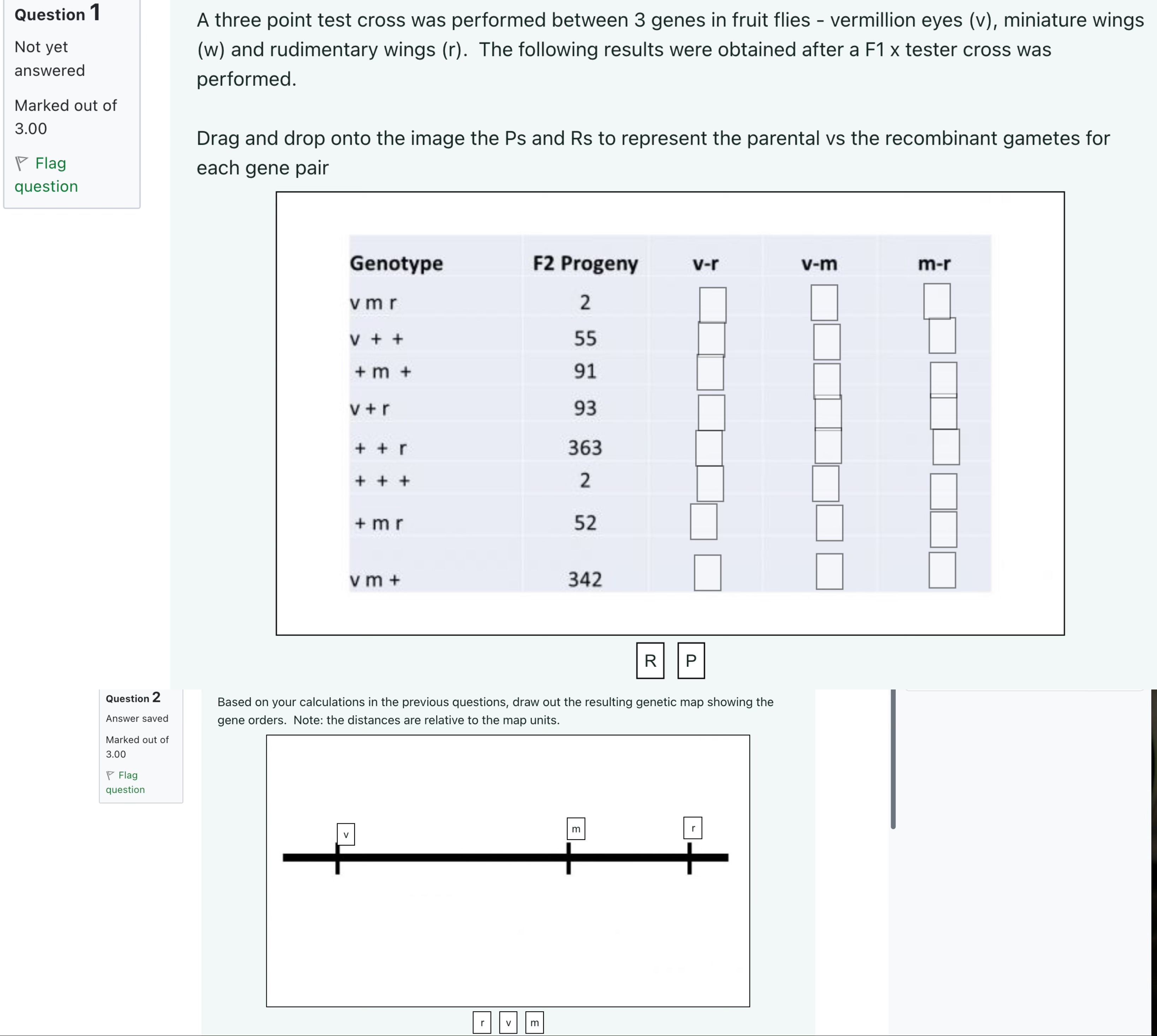 Question 1

Not yet answered

Marked out of 3.00

Flag question

A three point test cross was performed between 3 genes in fruit flies - vermillion eyes (v), miniature wings (w) and rudimentary wings (r). The following results were obtained after a F1 x tester cross was performed.

Drag and drop onto the image the Ps and Rs to represent the parental vs the recombinant gametes for each gene pair

| Genotype | F2 Progeny | v-r | v-m | m-r |
|---|---|---|---|---|
| v m r | 2 | | | |
| v + + | 55 | | | |
| + m + | 91 | | | |
| v + r | 93 | | | |
| + + r | 363 | | | |
| + + + | 2 | | | |
| + m r | 52 | | | |
| v m + | 342 | | | |

R P

Question 2

Answer saved

Marked out of 3.00

Flag question

Based on your calculations in the previous questions, draw out the resulting genetic map showing the gene orders. Note: the distances are relative to the map units.

v m r

r v m