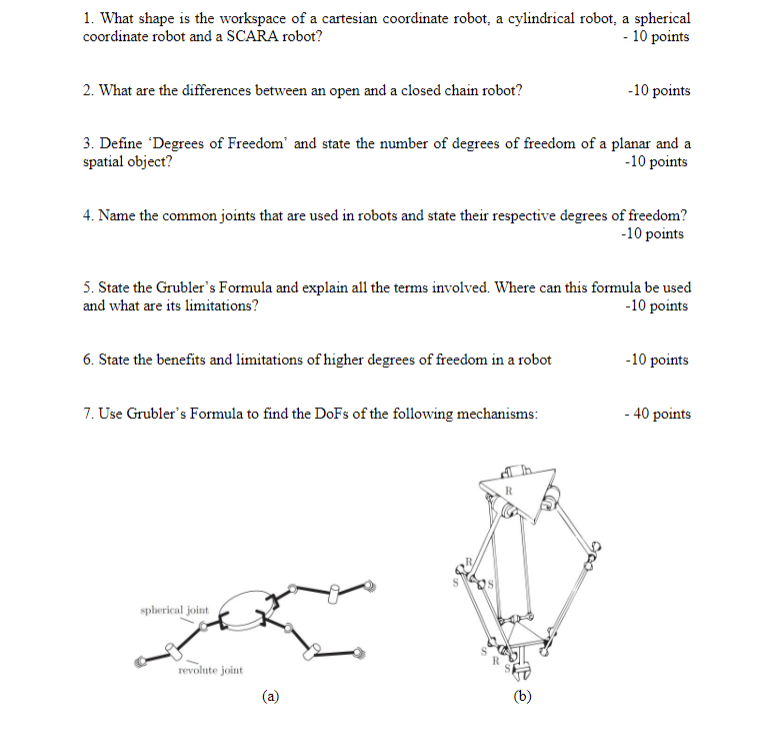 1. What shape is the workspace of a cartesian coordinate robot, a cylindrical robot, a spherical coordinate robot and a SCARA robot? - 10 points

2. What are the differences between an open and a closed chain robot? -10 points

3. Define 'Degrees of Freedom' and state the number of degrees of freedom of a planar and a spatial object? -10 points

4. Name the common joints that are used in robots and state their respective degrees of freedom? -10 points

5. State the Grubler's Formula and explain all the terms involved. Where can this formula be used and what are its limitations? -10 points

6. State the benefits and limitations of higher degrees of freedom in a robot -10 points

7. Use Grubler's Formula to find the DoFs of the following mechanisms: - 40 points

spherical joint

revolute joint

(a)

R

R

S

S

S

R

S

(b)