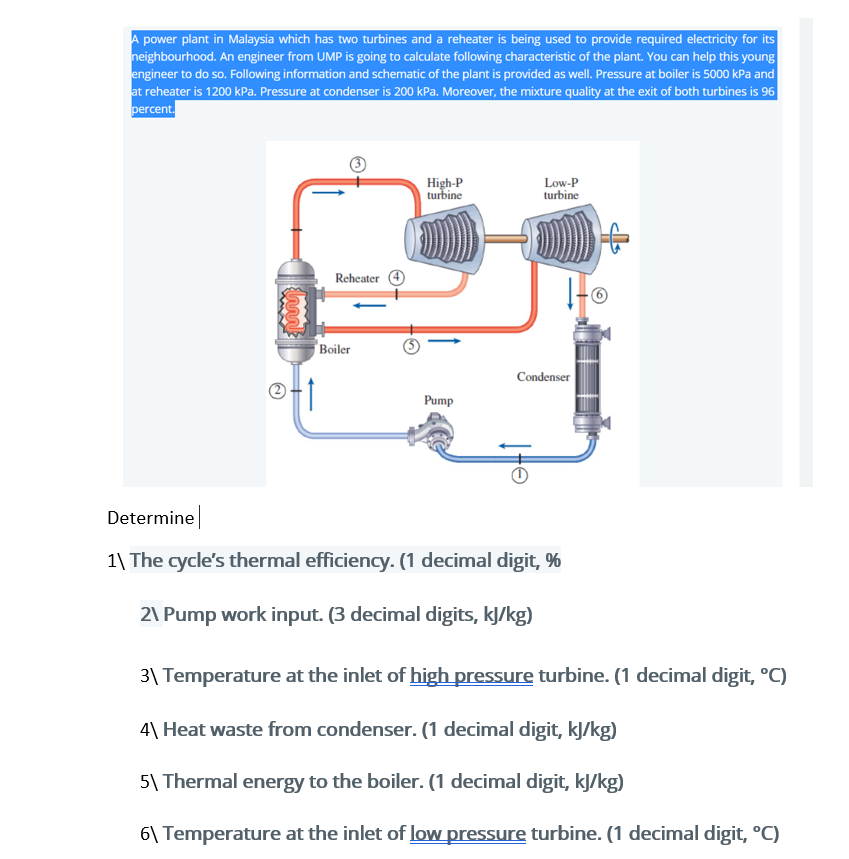 A power plant in Malaysia which has two turbines and a reheater is being used to provide required electricity for its neighbourhood. An engineer from UMP is going to calculate following characteristic of the plant. You can help this young engineer to do so. Following information and schematic of the plant is provided as well. Pressure at boiler is 5000 kPa and at reheater is 1200 kPa. Pressure at condenser is 200 kPa. Moreover, the mixture quality at the exit of both turbines is 96 percent.

3
High-P turbine
Low-P turbine
Reheater 4
6
Boiler
5
Condenser
2
Pump
1

Determine

1\ The cycle's thermal efficiency. (1 decimal digit, %

2\ Pump work input. (3 decimal digits, kJ/kg)

3\ Temperature at the inlet of high pressure turbine. (1 decimal digit, °C)

4\ Heat waste from condenser. (1 decimal digit, kJ/kg)

5\ Thermal energy to the boiler. (1 decimal digit, kJ/kg)

6\ Temperature at the inlet of low pressure turbine. (1 decimal digit, °C)