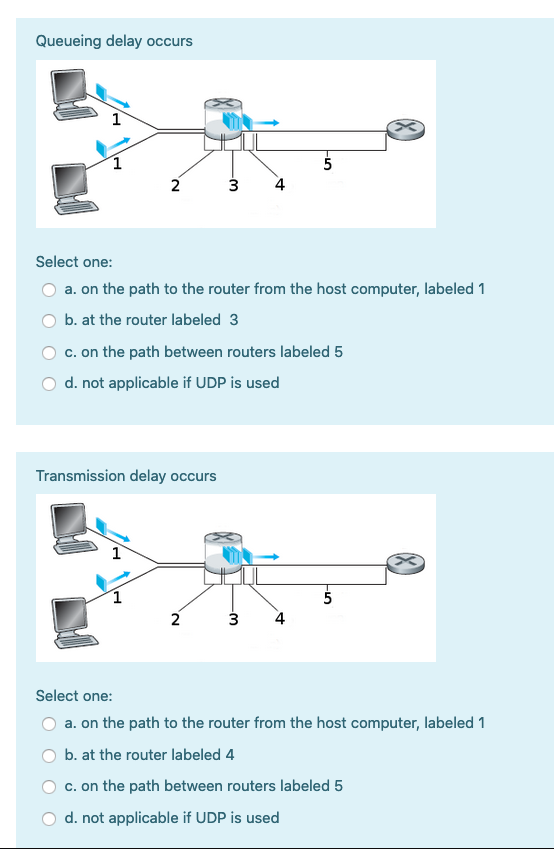 Queueing delay occurs

1
1
2
3
4
5

Select one:
a. on the path to the router from the host computer, labeled 1
b. at the router labeled 3
c. on the path between routers labeled 5
d. not applicable if UDP is used

Transmission delay occurs

1
1
2
3
4
5

Select one:
a. on the path to the router from the host computer, labeled 1
b. at the router labeled 4
c. on the path between routers labeled 5
d. not applicable if UDP is used