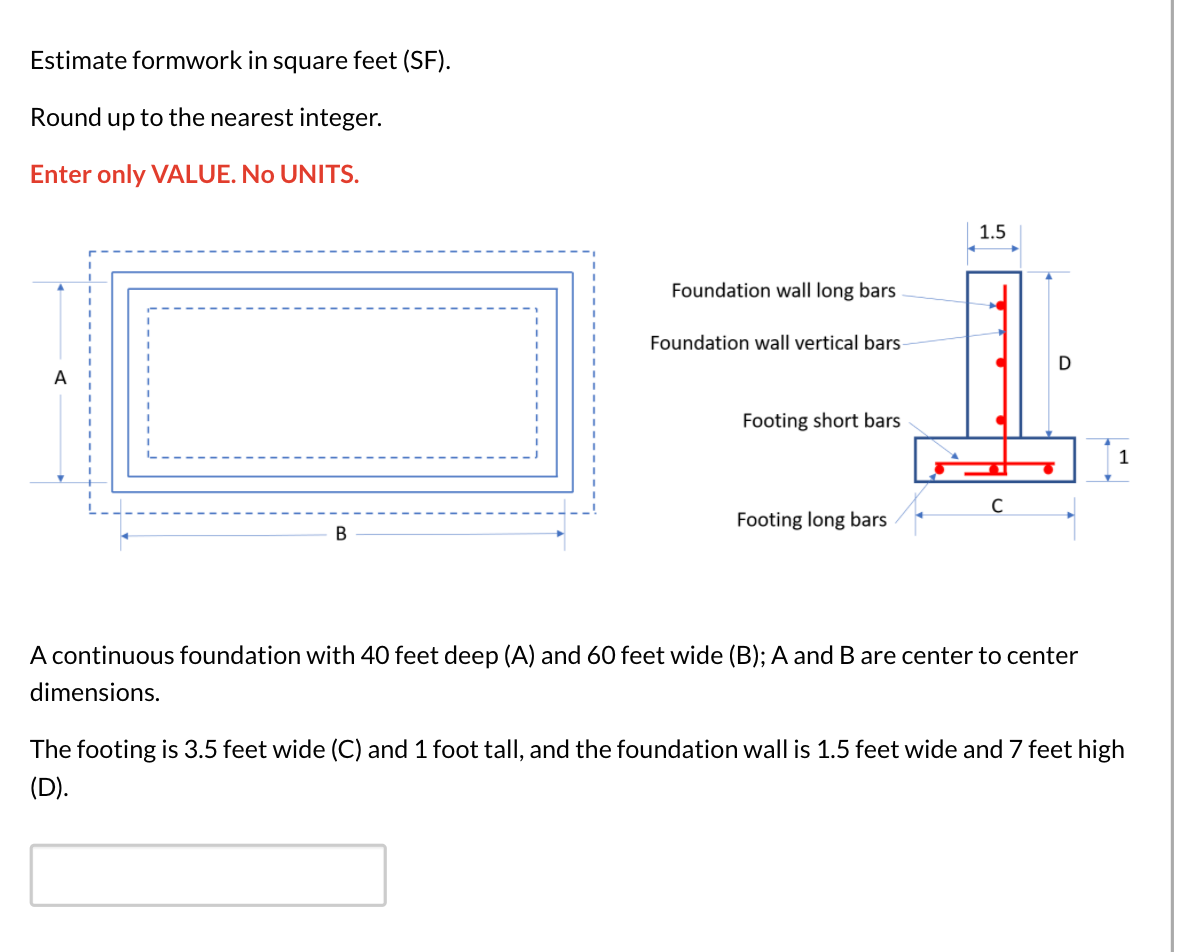 Estimate formwork in square feet (SF).

Round up to the nearest integer.

Enter only VALUE. No UNITS.

A

B

1.5

Foundation wall long bars

Foundation wall vertical bars

D

Footing short bars

1

C

Footing long bars

A continuous foundation with 40 feet deep (A) and 60 feet wide (B); A and B are center to center dimensions.

The footing is 3.5 feet wide (C) and 1 foot tall, and the foundation wall is 1.5 feet wide and 7 feet high (D).