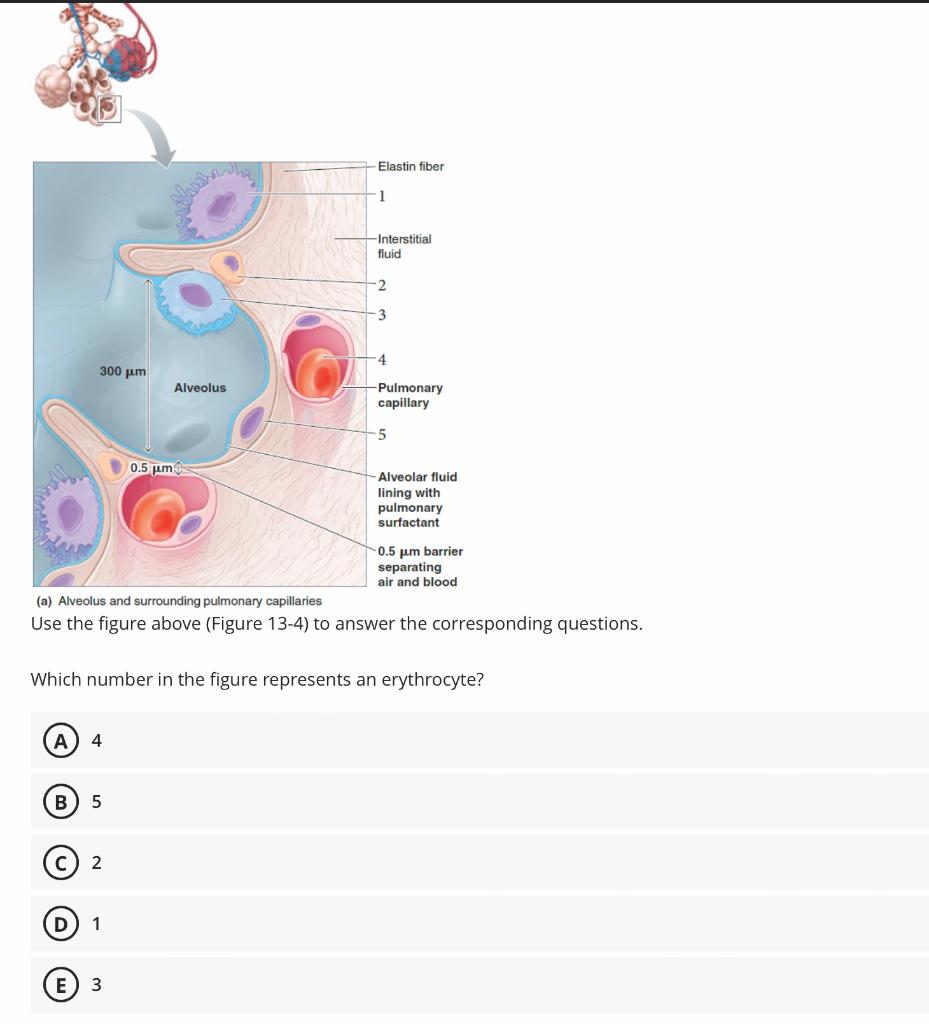 Elastin fiber
1
Interstitial fluid
2
3
4
Pulmonary capillary
5
Alveolar fluid lining with pulmonary surfactant
0.5 µm barrier separating air and blood
300 µm
Alveolus
0.5 µm

(a) Alveolus and surrounding pulmonary capillaries

Use the figure above (Figure 13-4) to answer the corresponding questions.

Which number in the figure represents an erythrocyte?

A 4

B 5

C 2

D 1

E 3