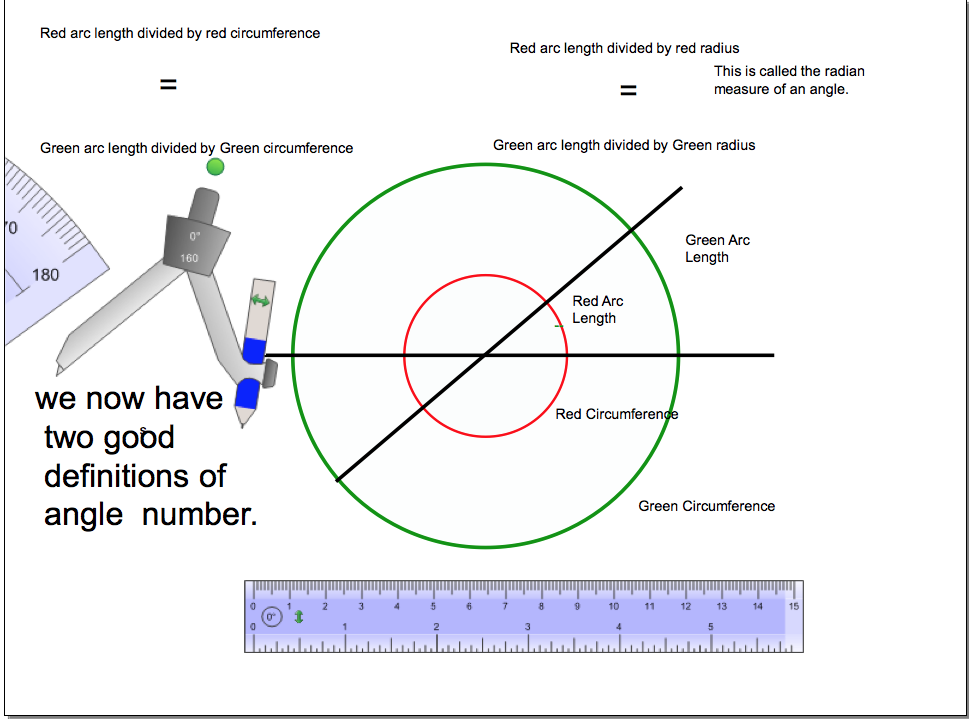 Red arc length divided by red circumference

=

Green arc length divided by Green circumference

Red arc length divided by red radius

=

This is called the radian measure of an angle.

Green arc length divided by Green radius

70

180

0°

160

Green Arc Length

Red Arc Length

Red Circumference

Green Circumference

we now have two good definitions of angle number.

0 1 2 3 4 5 6 7 8 9 10 11 12 13 14 15

0°

0 1 2 3 4 5