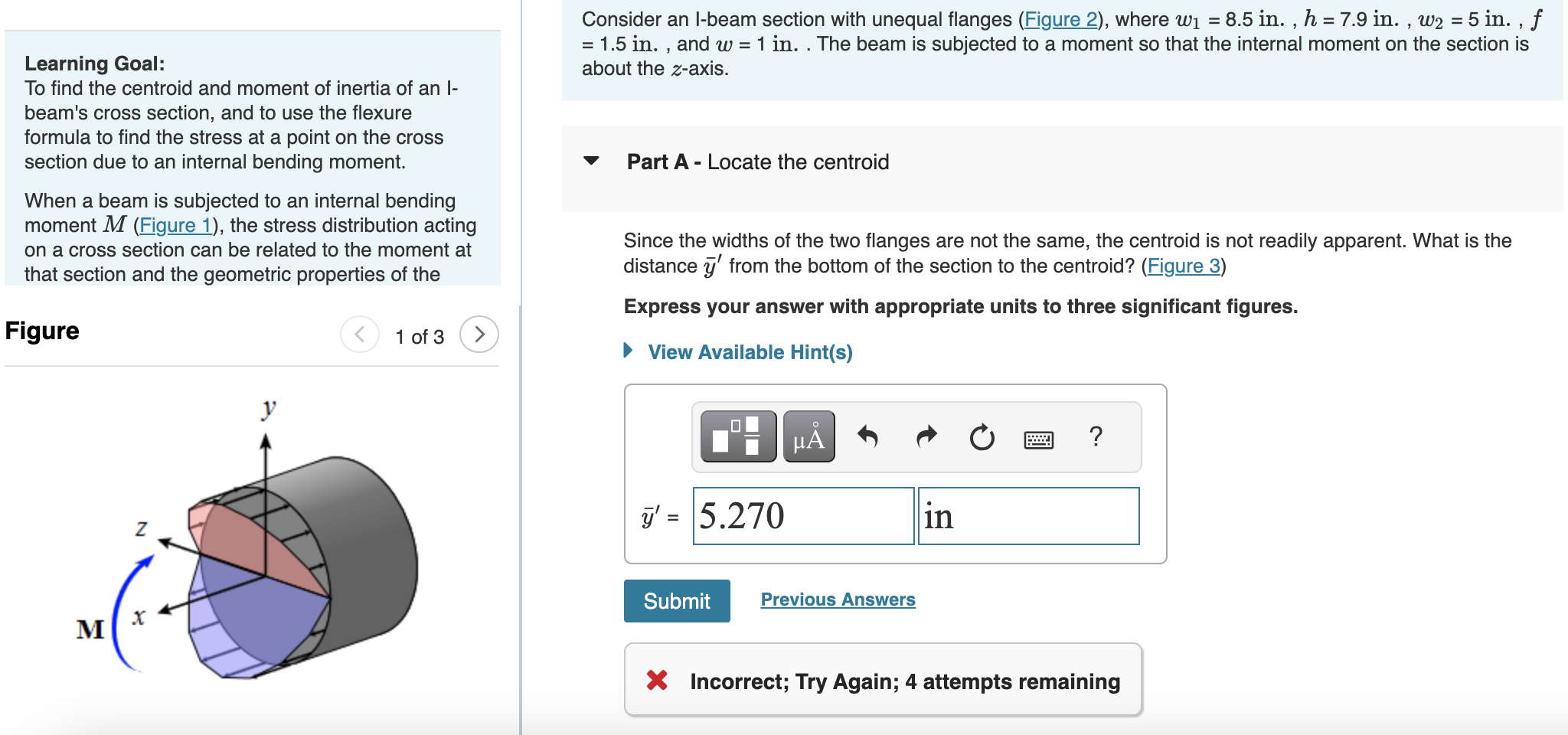 Learning Goal:
To find the centroid and moment of inertia of an I-beam's cross section, and to use the flexure formula to find the stress at a point on the cross section due to an internal bending moment.

When a beam is subjected to an internal bending moment $M$ (Figure 1), the stress distribution acting on a cross section can be related to the moment at that section and the geometric properties of the

Figure

1 of 3

y

z

x

M

Consider an I-beam section with unequal flanges (Figure 2), where $w_1$ = 8.5 in. , $h$ = 7.9 in. , $w_2$ = 5 in. , $f$ = 1.5 in. , and $w$ = 1 in. . The beam is subjected to a moment so that the internal moment on the section is about the $z$-axis.

Part A - Locate the centroid

Since the widths of the two flanges are not the same, the centroid is not readily apparent. What is the distance $\bar{y}'$ from the bottom of the section to the centroid? (Figure 3)

Express your answer with appropriate units to three significant figures.

View Available Hint(s)

μÅ

?

$\bar{y}'$ = 5.270 in

Submit

Previous Answers

Incorrect; Try Again; 4 attempts remaining