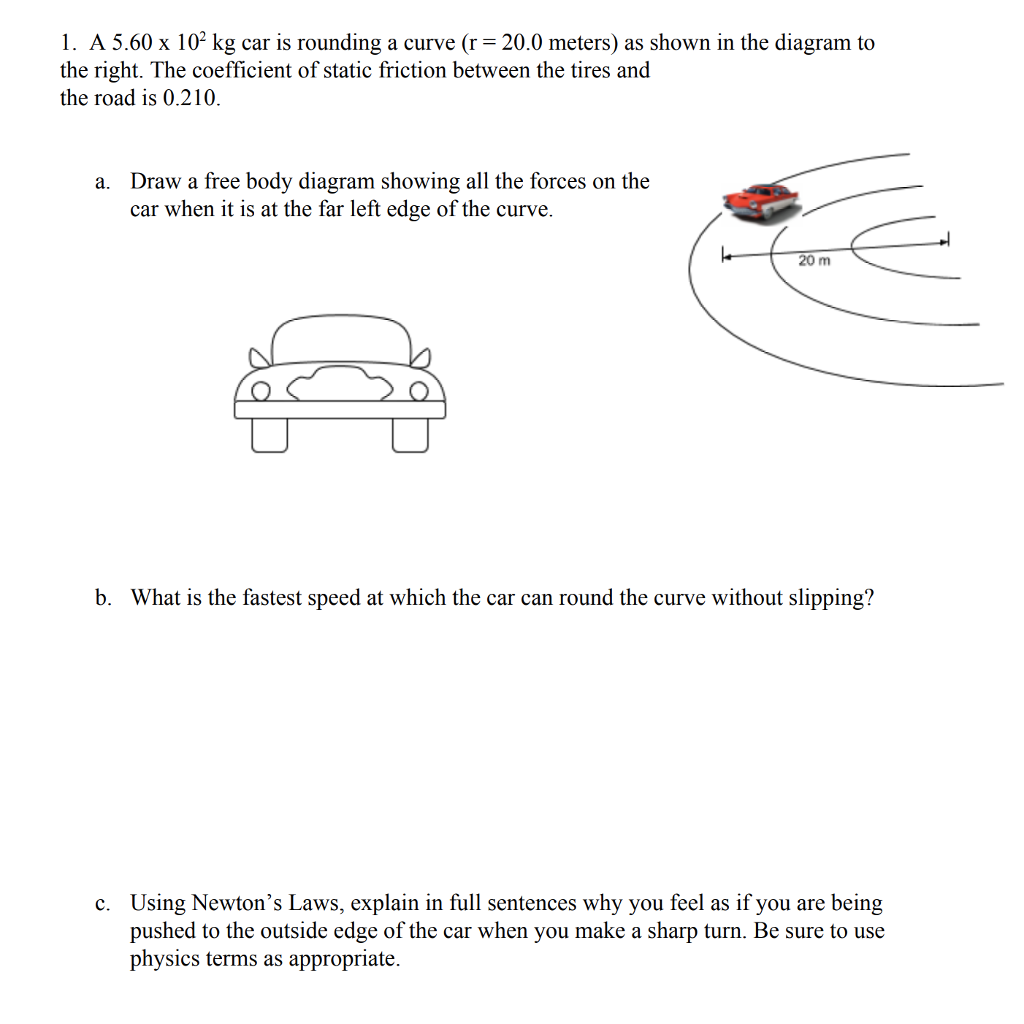 1. A $5.60 \times 10^2$ kg car is rounding a curve (r = 20.0 meters) as shown in the diagram to the right. The coefficient of static friction between the tires and the road is 0.210.

a. Draw a free body diagram showing all the forces on the car when it is at the far left edge of the curve.

20 m

b. What is the fastest speed at which the car can round the curve without slipping?

c. Using Newton's Laws, explain in full sentences why you feel as if you are being pushed to the outside edge of the car when you make a sharp turn. Be sure to use physics terms as appropriate.