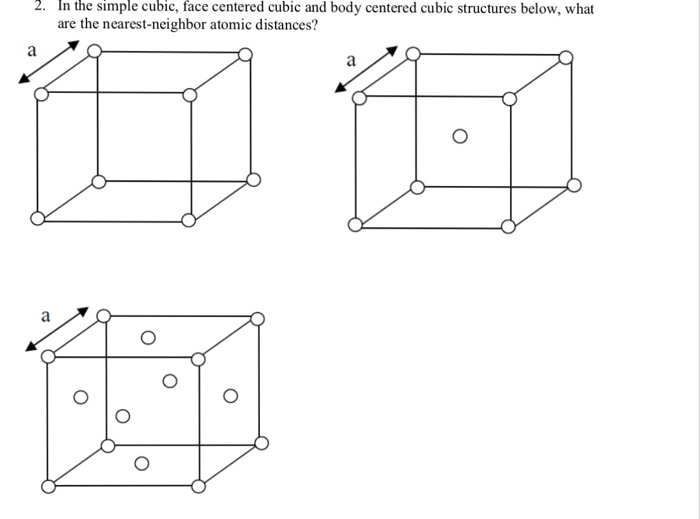 2. In the simple cubic, face centered cubic and body centered cubic structures below, what are the nearest-neighbor atomic distances?

a

a

a