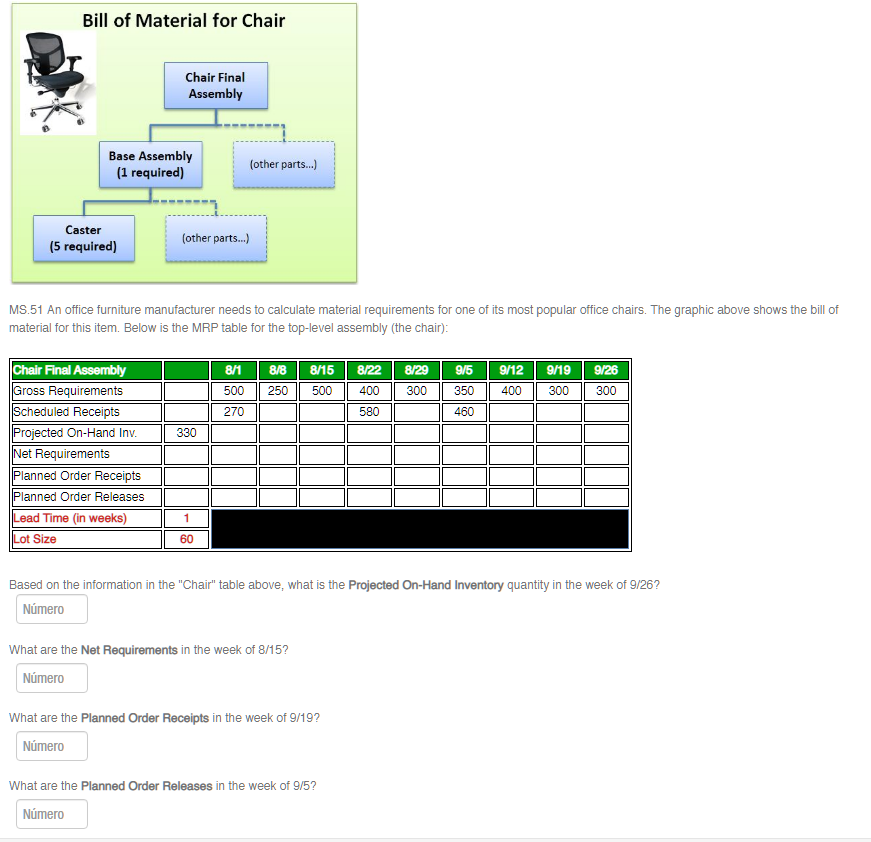 Bill of Material for Chair

Chair Final Assembly

Base Assembly (1 required)

(other parts...)

Caster (5 required)

(other parts...)

MS.51 An office furniture manufacturer needs to calculate material requirements for one of its most popular office chairs. The graphic above shows the bill of material for this item. Below is the MRP table for the top-level assembly (the chair):

| Chair Final Assembly | | 8/1 | 8/8 | 8/15 | 8/22 | 8/29 | 9/5 | 9/12 | 9/19 | 9/26 |
|---|---|---|---|---|---|---|---|---|---|---|
| Gross Requirements | | 500 | 250 | 500 | 400 | 300 | 350 | 400 | 300 | 300 |
| Scheduled Receipts | | 270 | | | 580 | | 460 | | | |
| Projected On-Hand Inv. | 330 | | | | | | | | | |
| Net Requirements | | | | | | | | | | |
| Planned Order Receipts | | | | | | | | | | |
| Planned Order Releases | | | | | | | | | | |
| Lead Time (in weeks) | 1 | | | | | | | | | |
| Lot Size | 60 | | | | | | | | | |

Based on the information in the "Chair" table above, what is the Projected On-Hand Inventory quantity in the week of 9/26?

Número

What are the Net Requirements in the week of 8/15?

Número

What are the Planned Order Receipts in the week of 9/19?

Número

What are the Planned Order Releases in the week of 9/5?

Número