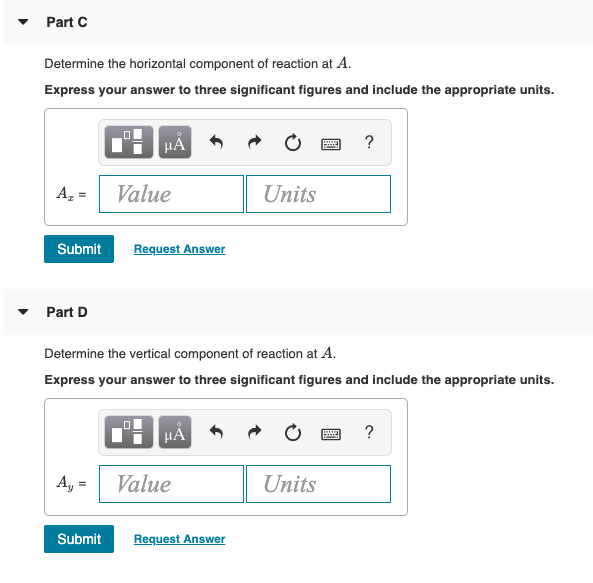 Part C

Determine the horizontal component of reaction at $A$.

**Express your answer to three significant figures and include the appropriate units.**

μÅ ?

$A_x$ = Value Units

Submit Request Answer

Part D

Determine the vertical component of reaction at $A$.

**Express your answer to three significant figures and include the appropriate units.**

μÅ ?

$A_y$ = Value Units

Submit Request Answer